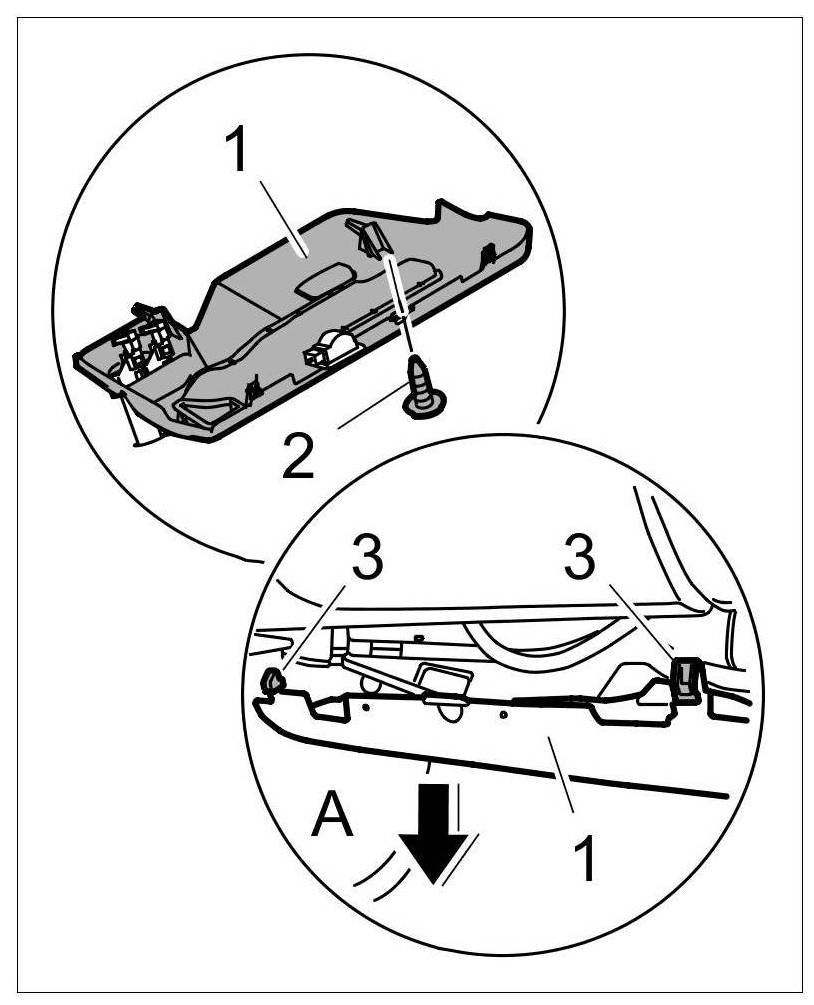 1
2
3
3
A
1