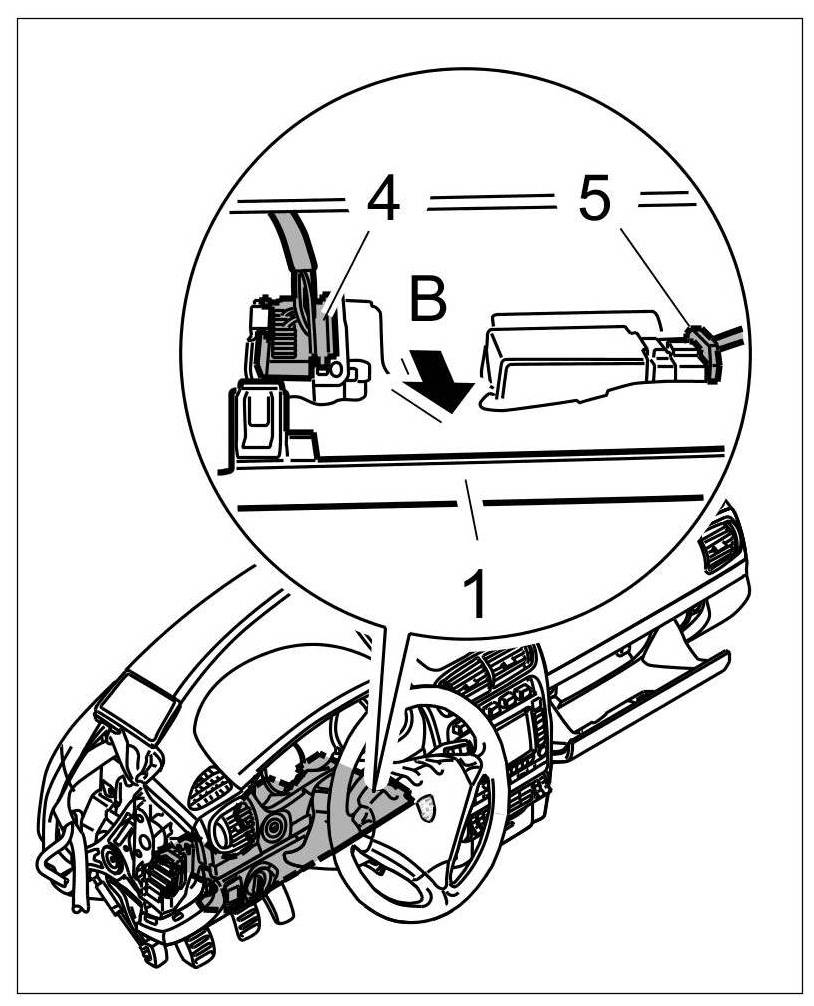 4
5
B
1