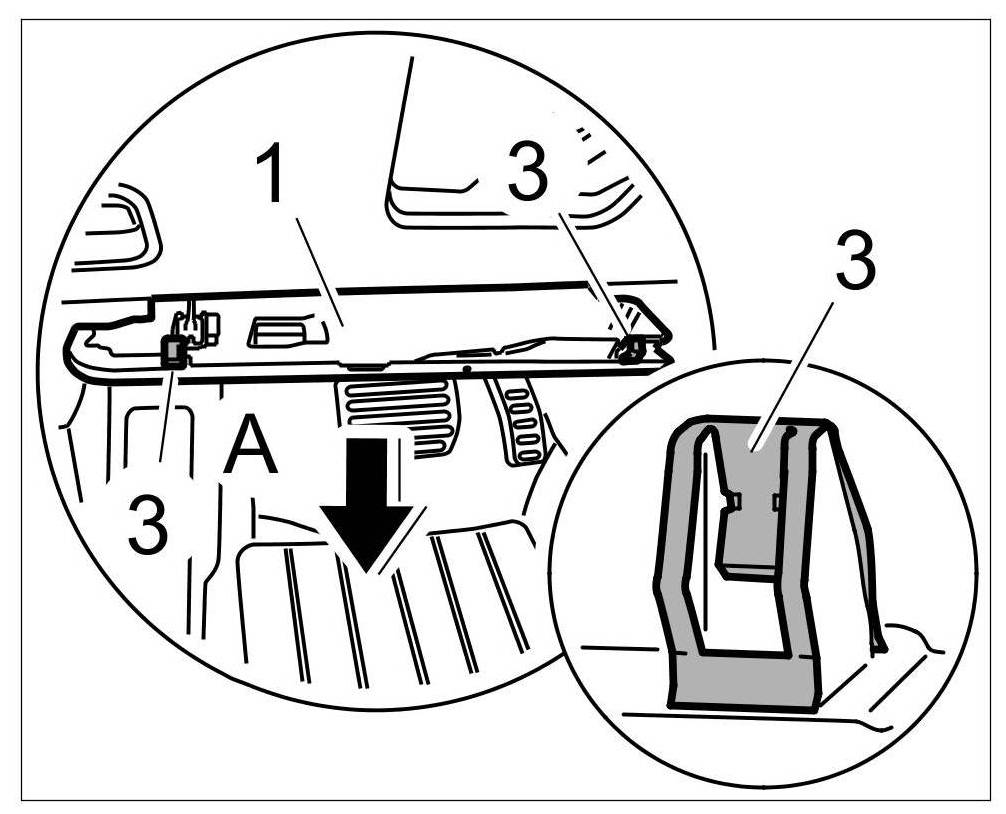 1
3
3
A
3