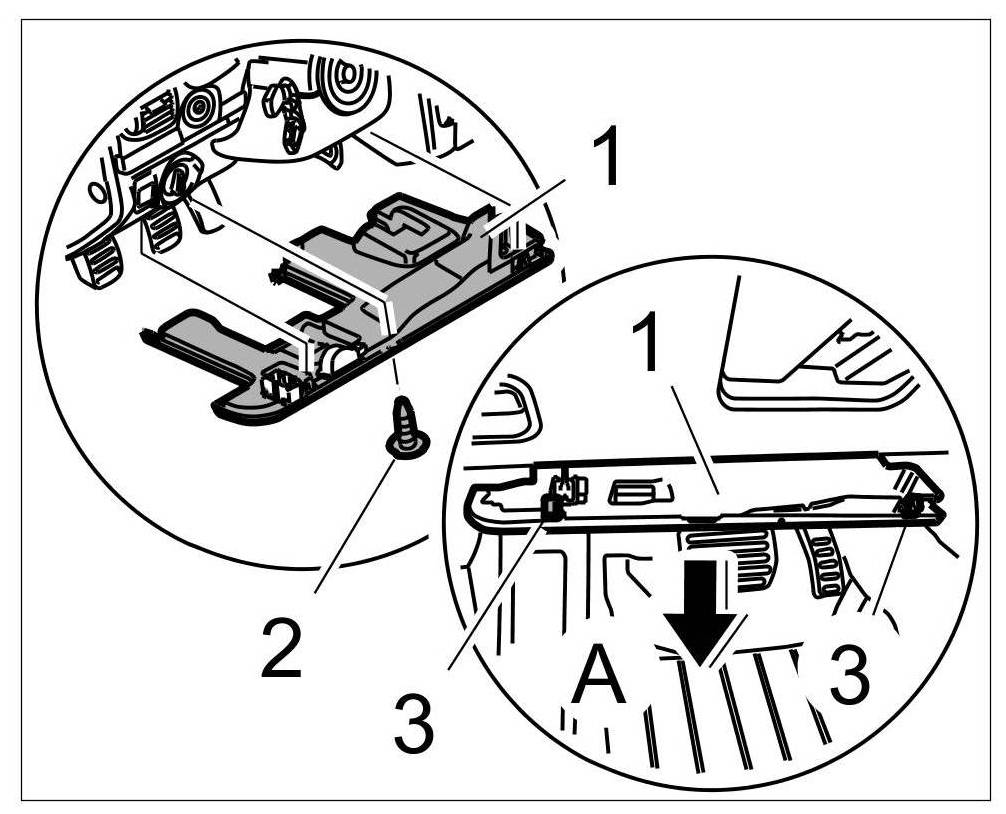 1
1
2
3
A
3