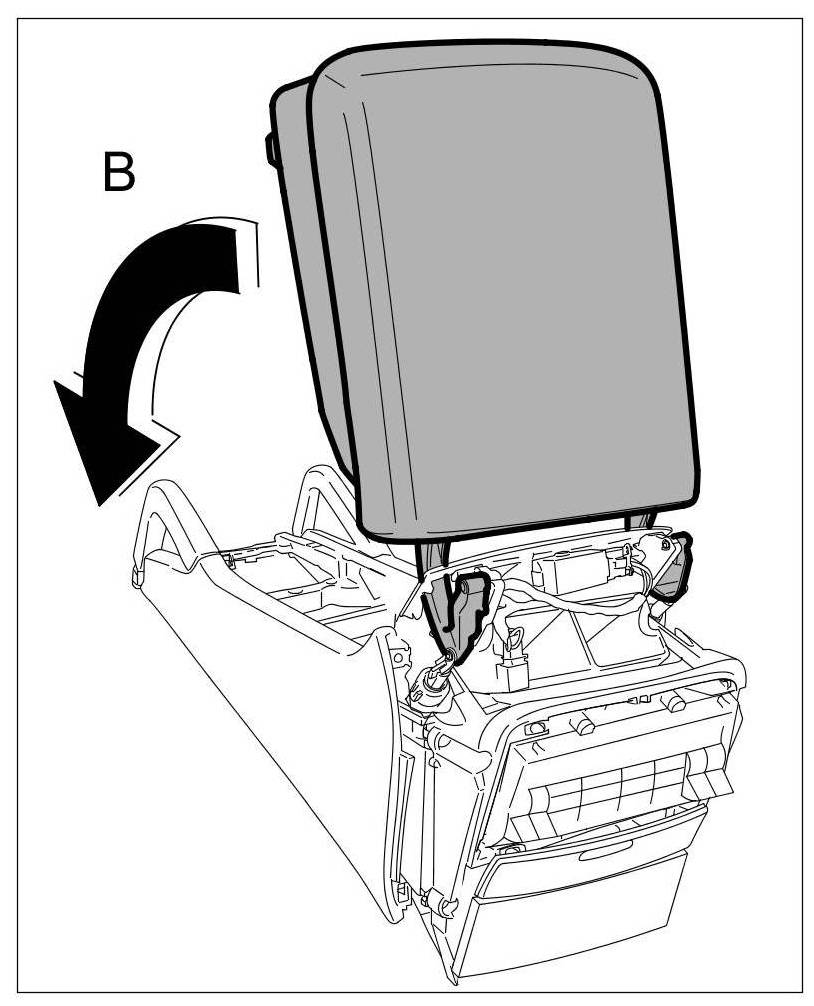 B