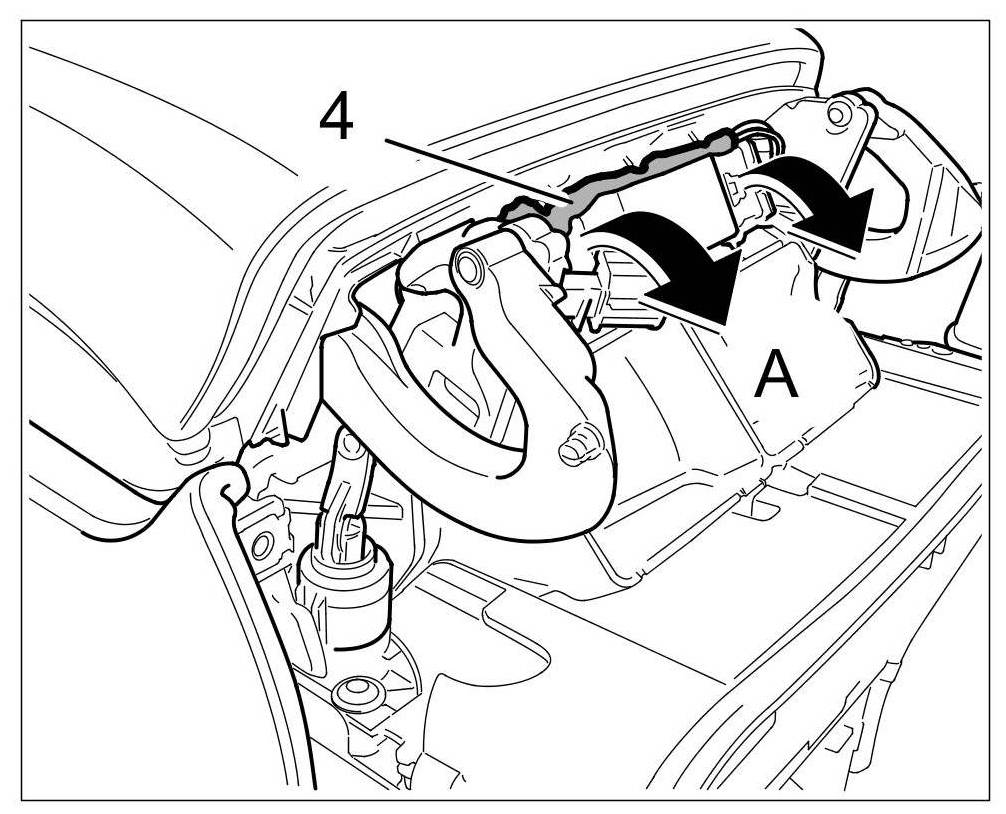 4

A