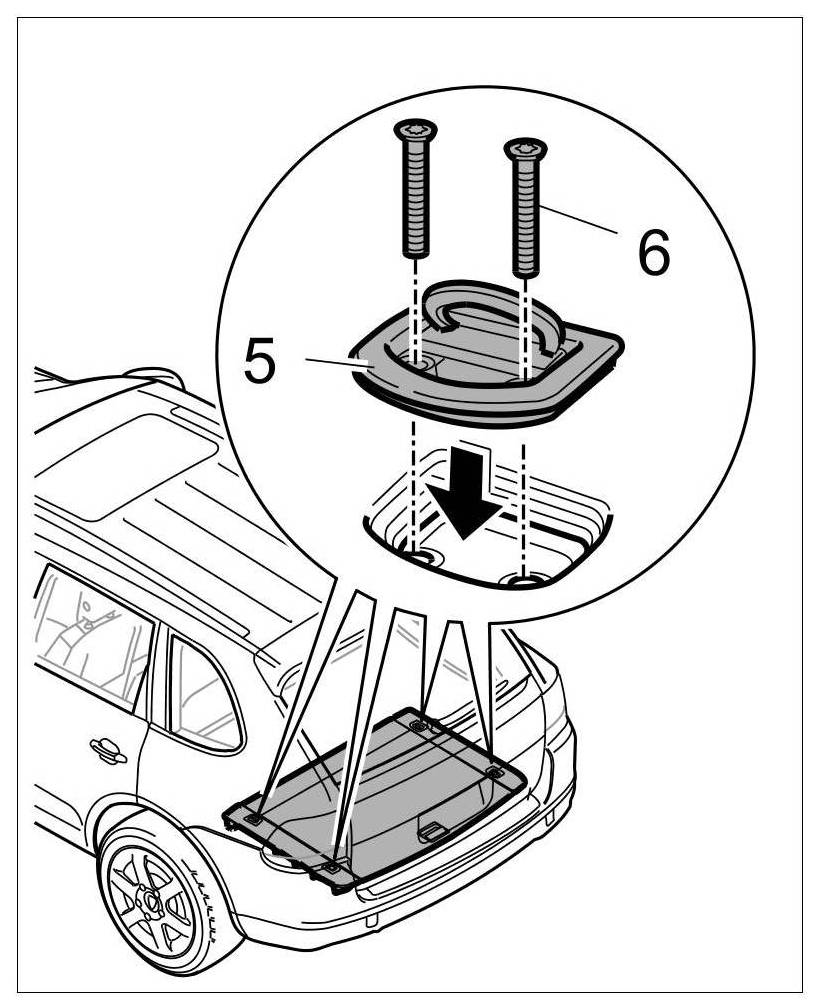 6
5