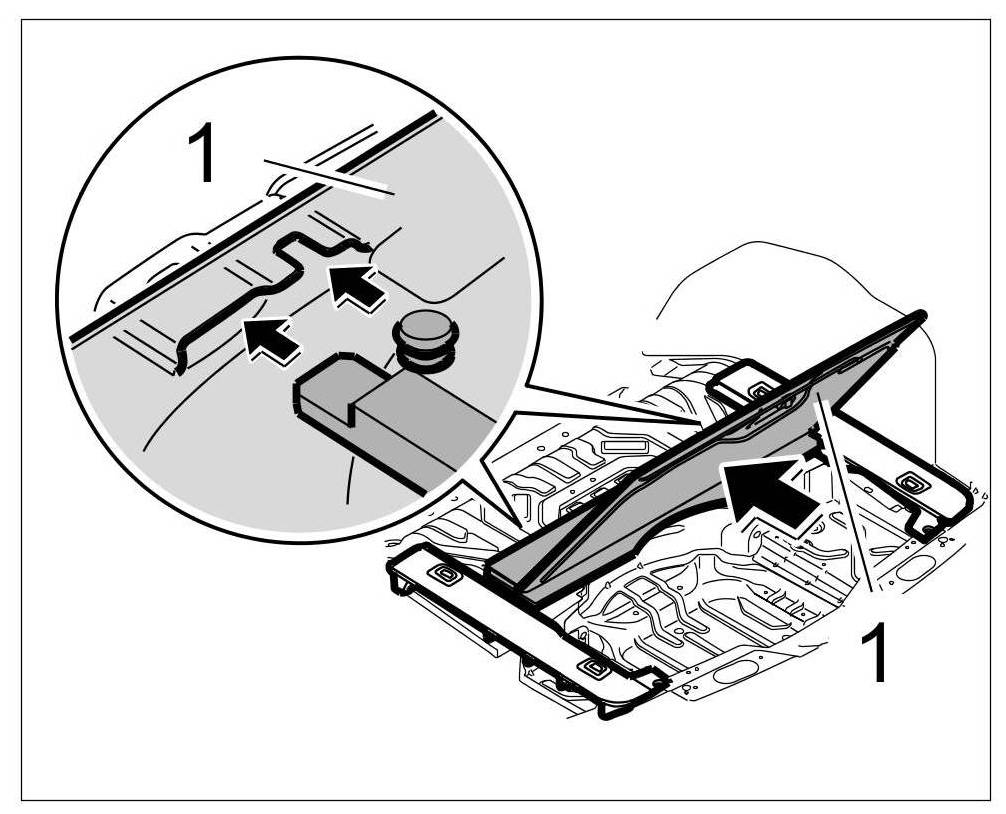 1

1