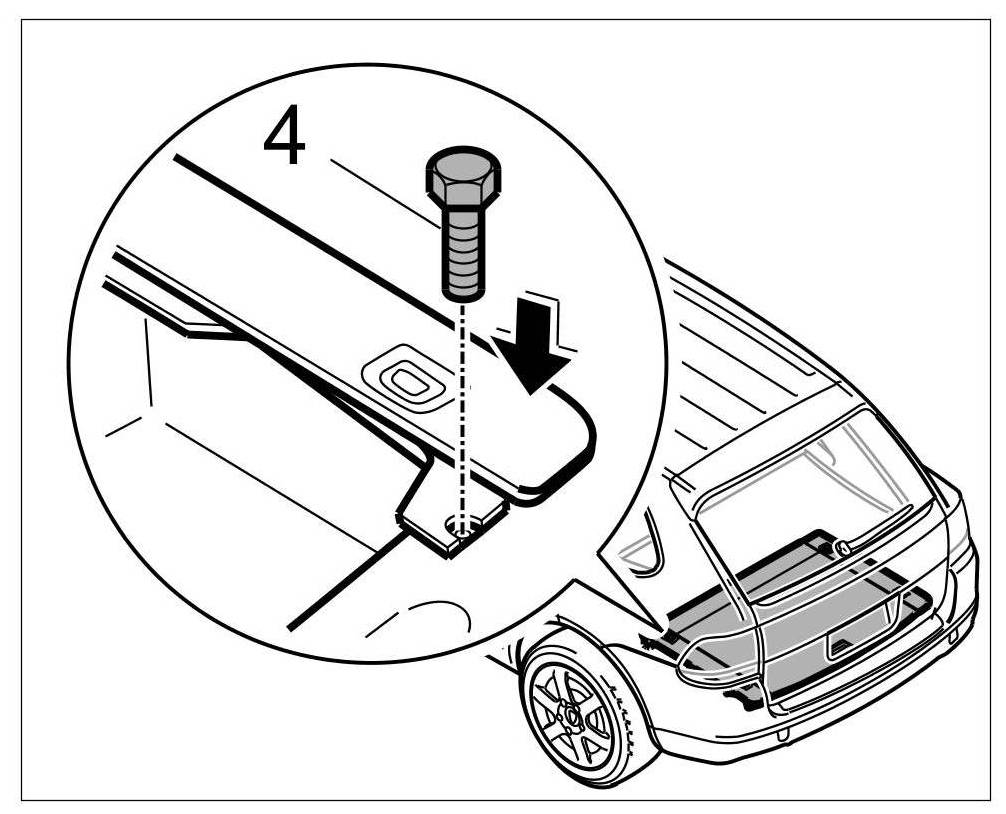 4