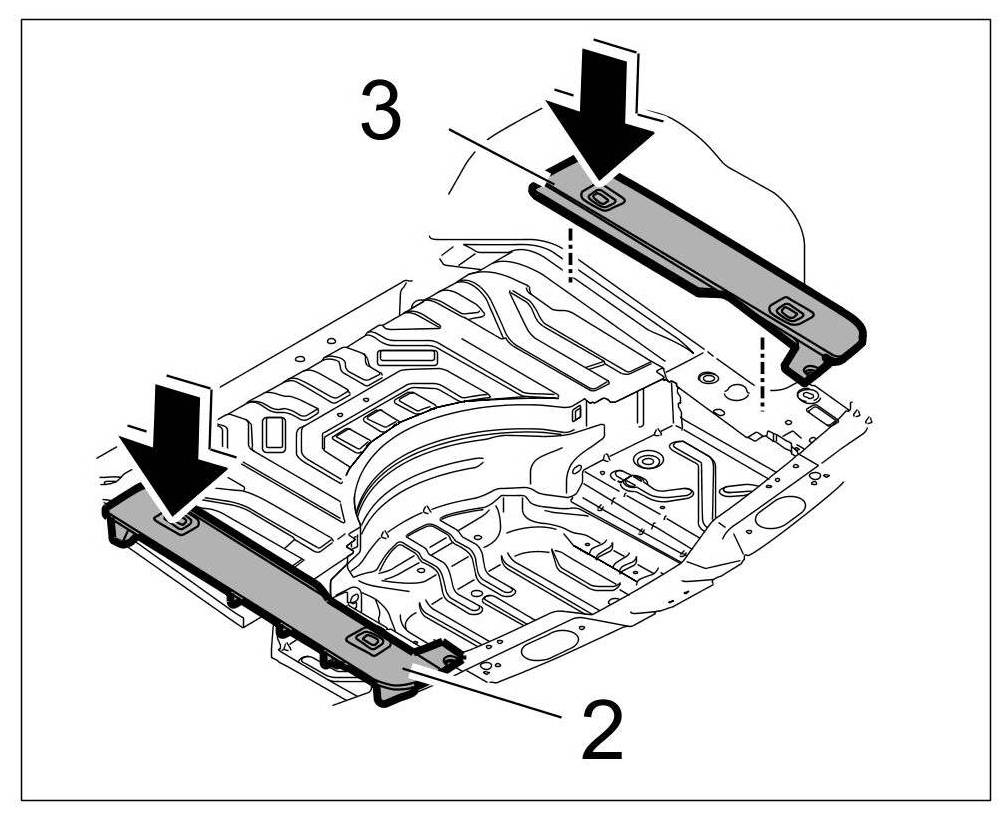 3

2