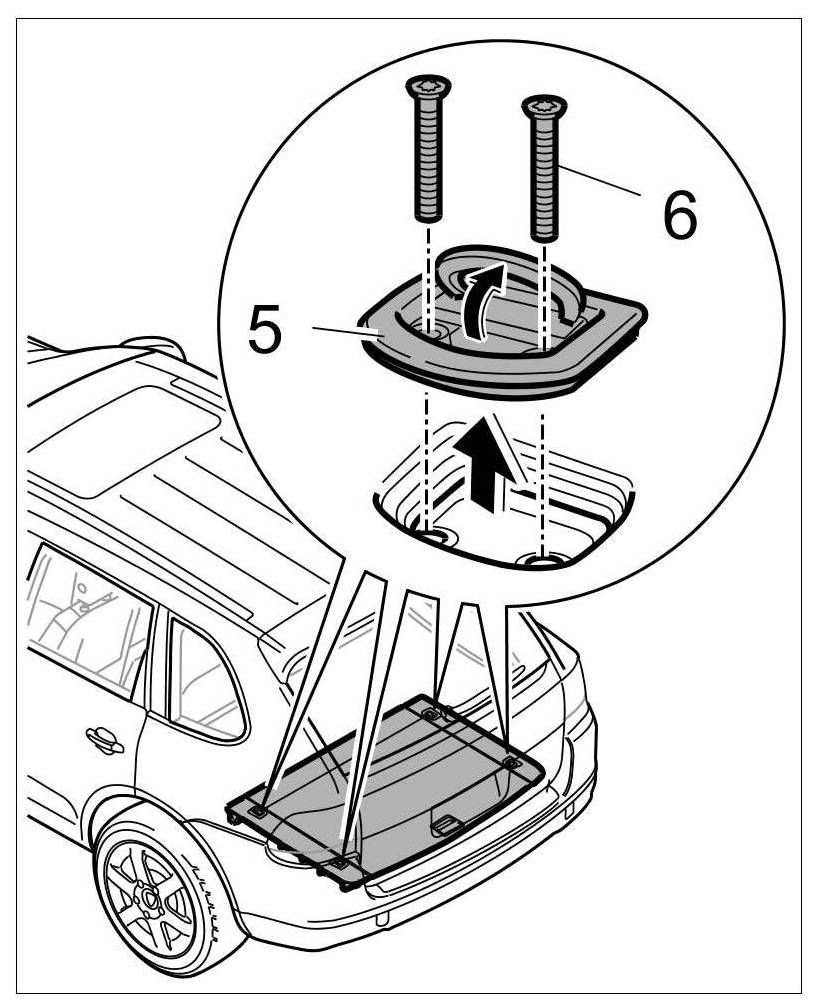 6

5