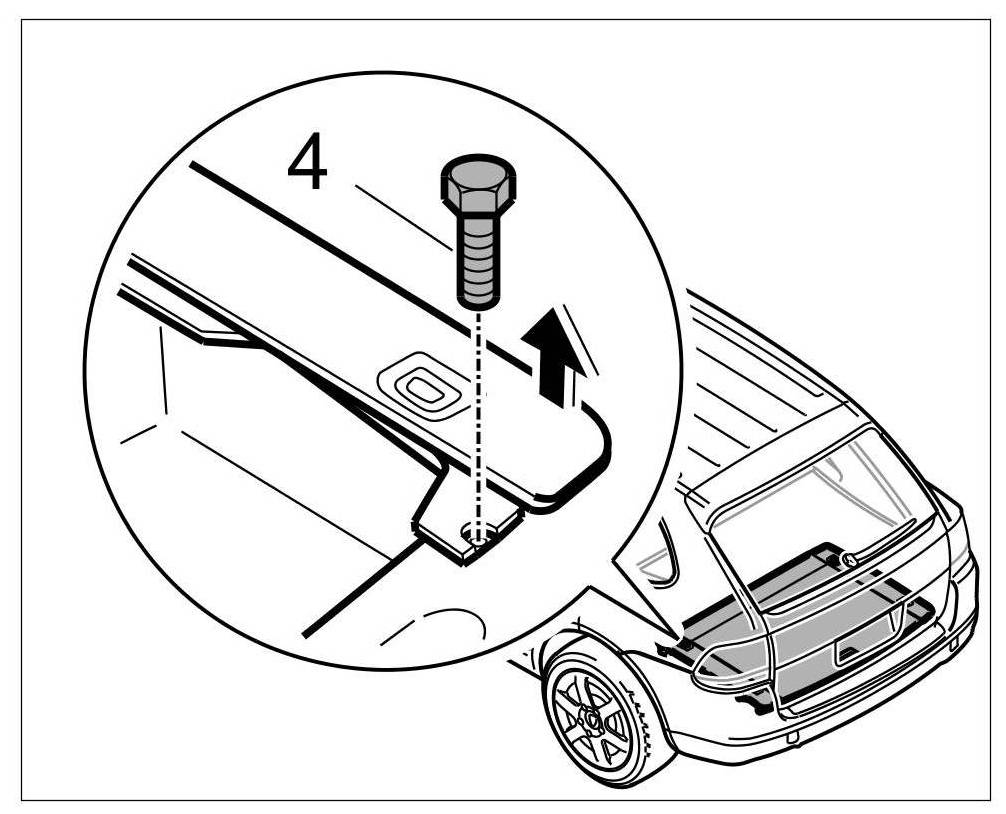 4