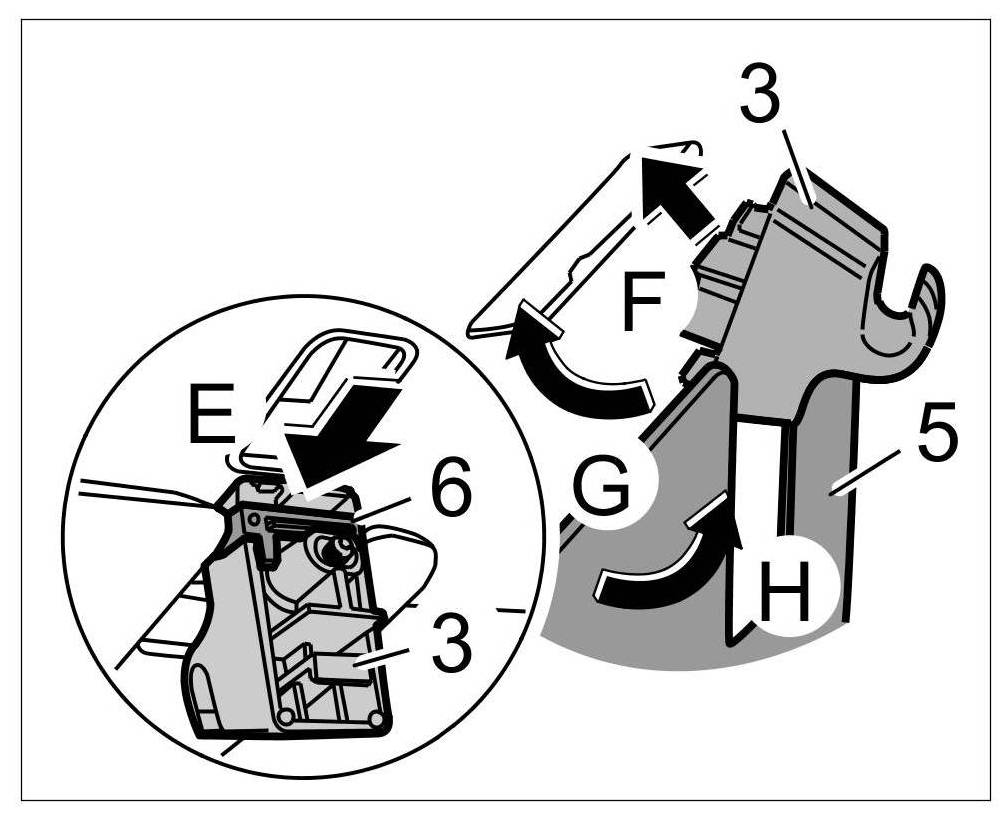 3
F
E
6
G
5
H
3