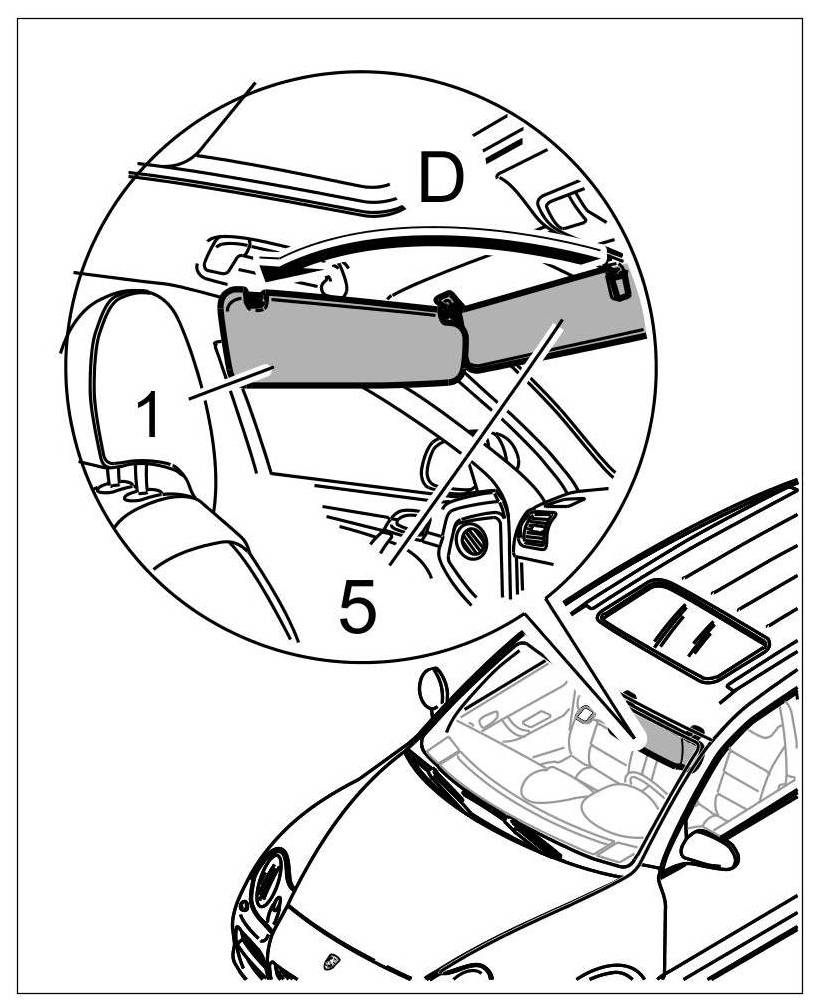 D
1
5