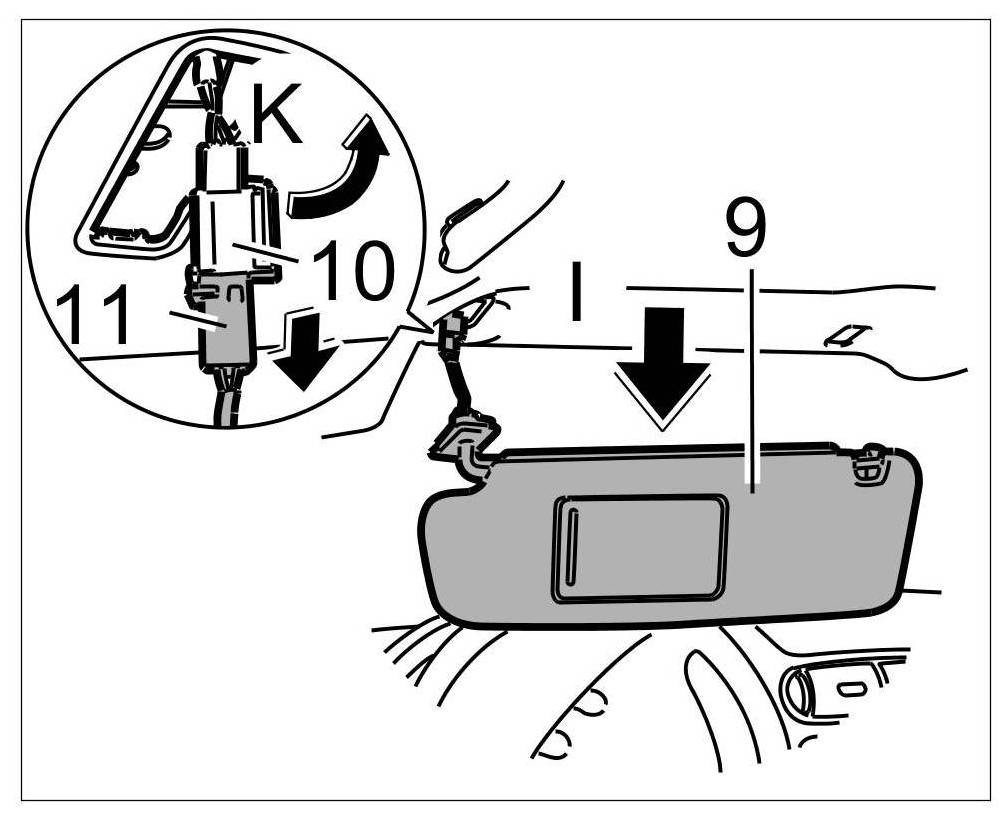 K
10
11
I
9