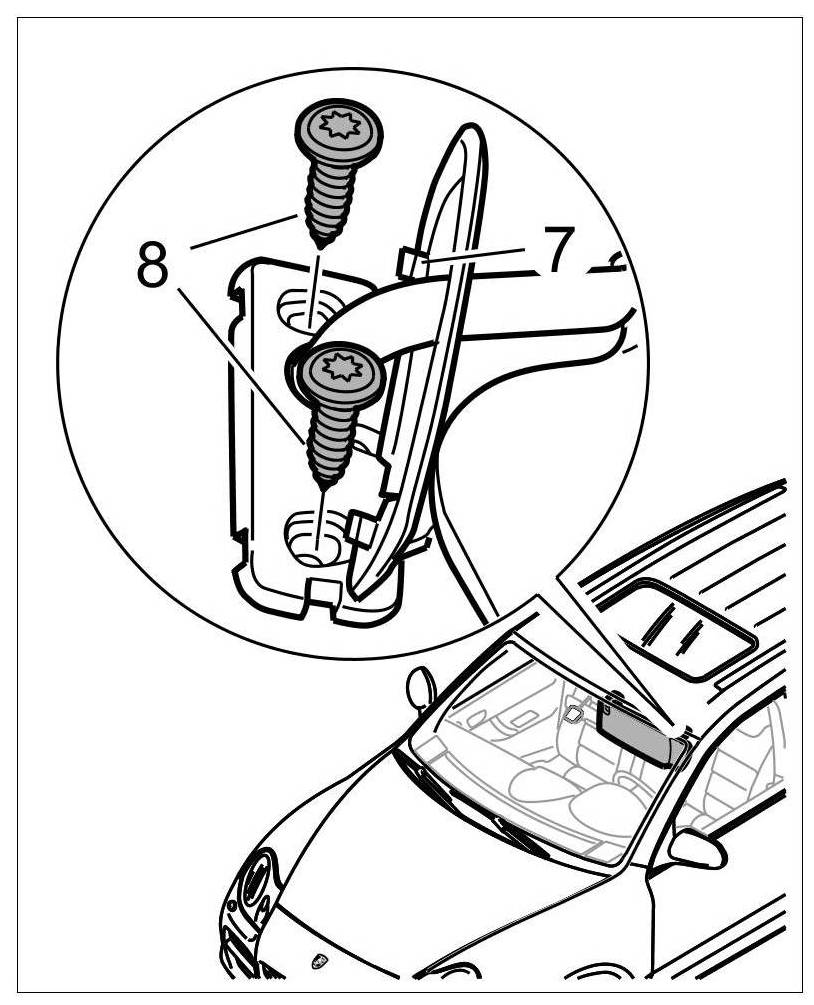 8
7