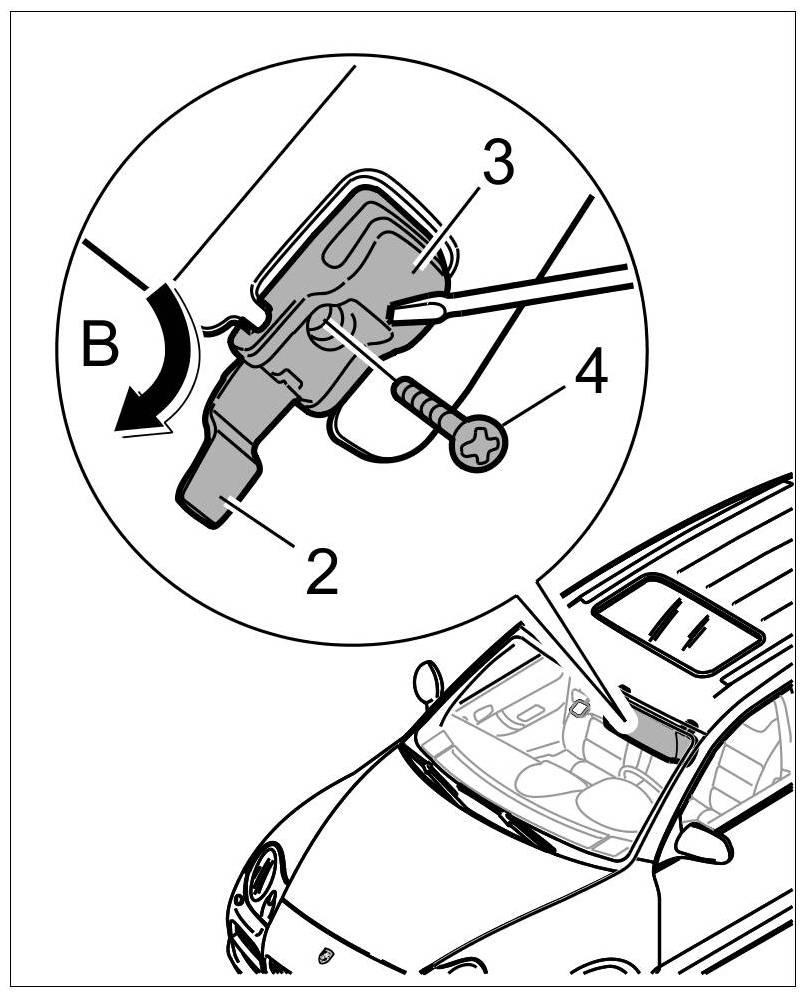 3
B
4
2