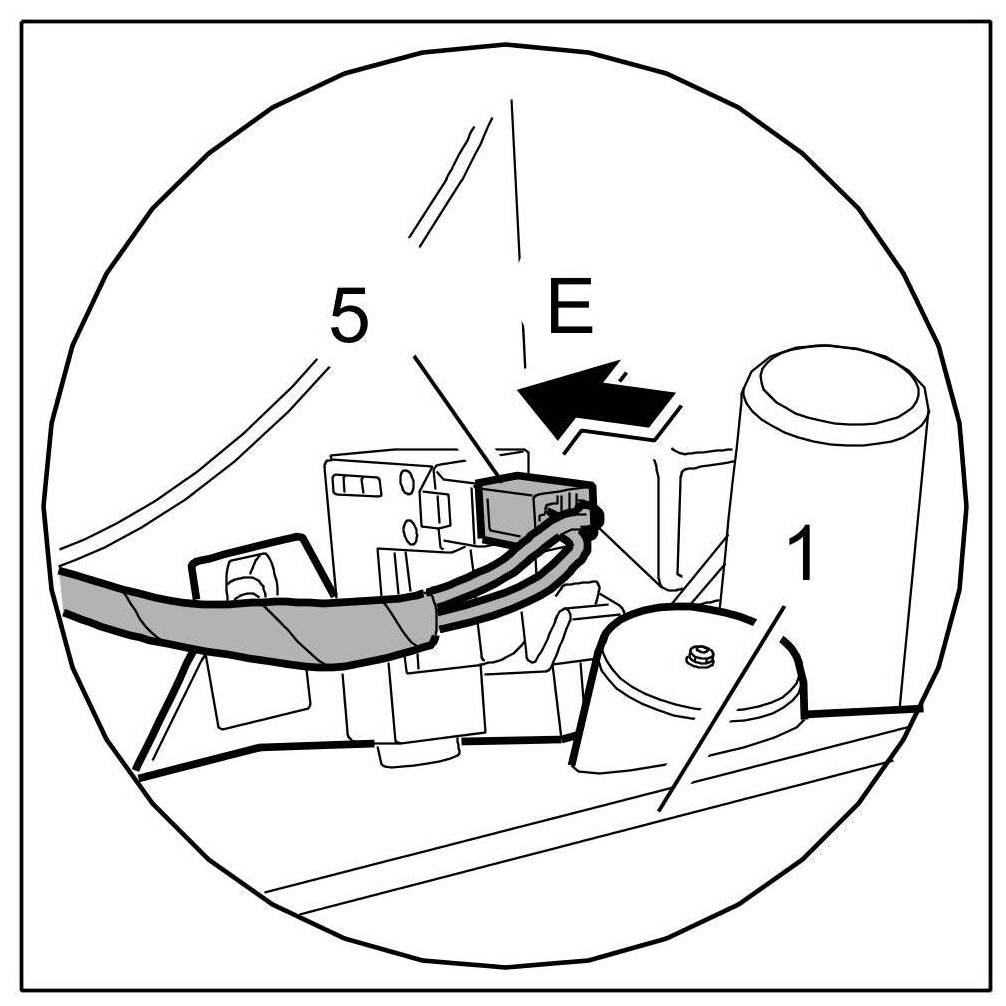 5
E
1