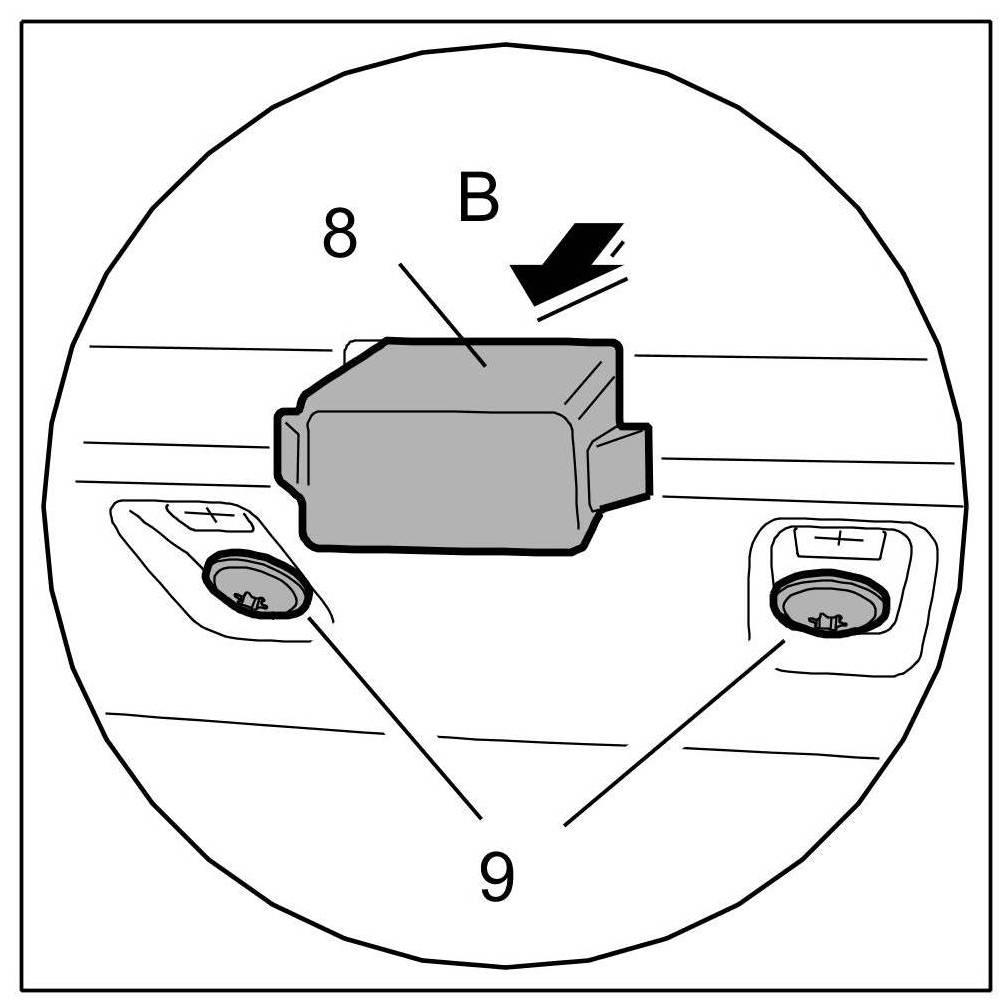 B
8
9