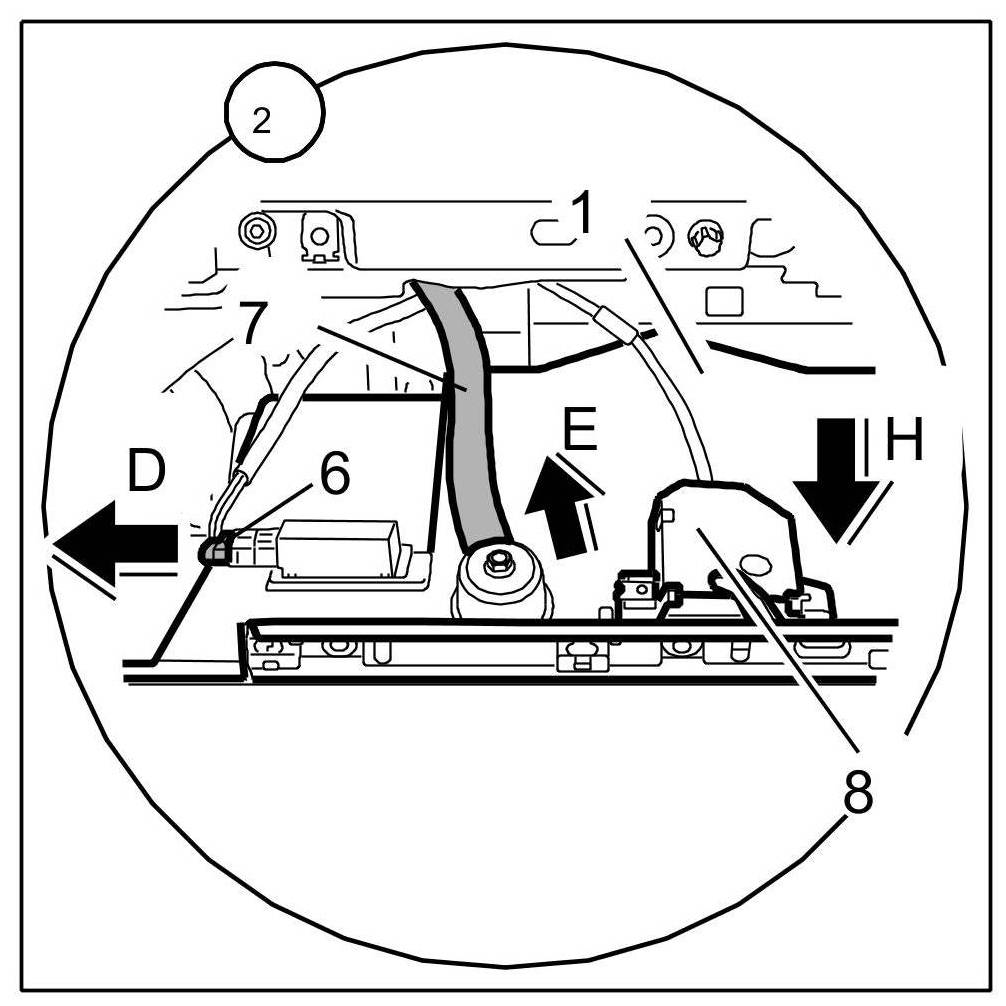 2
1
7
E
H
D
6
8