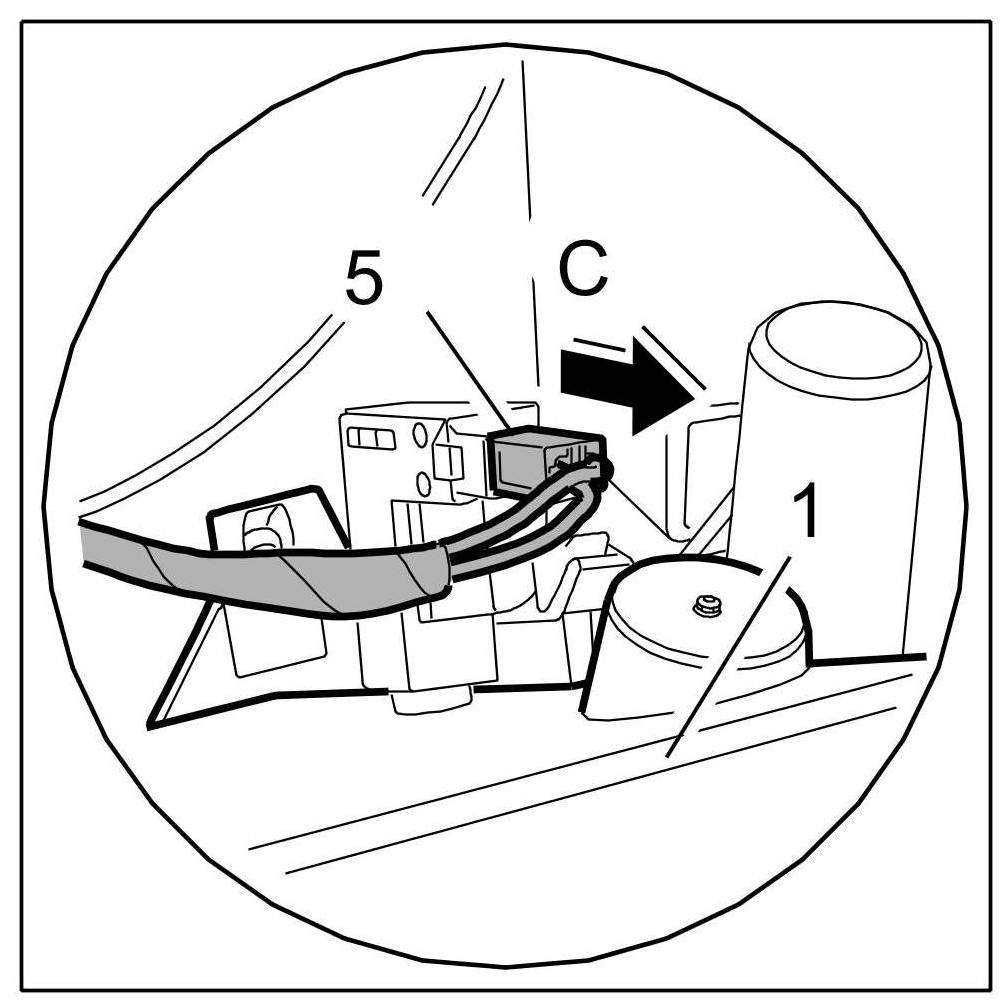 5
C
1