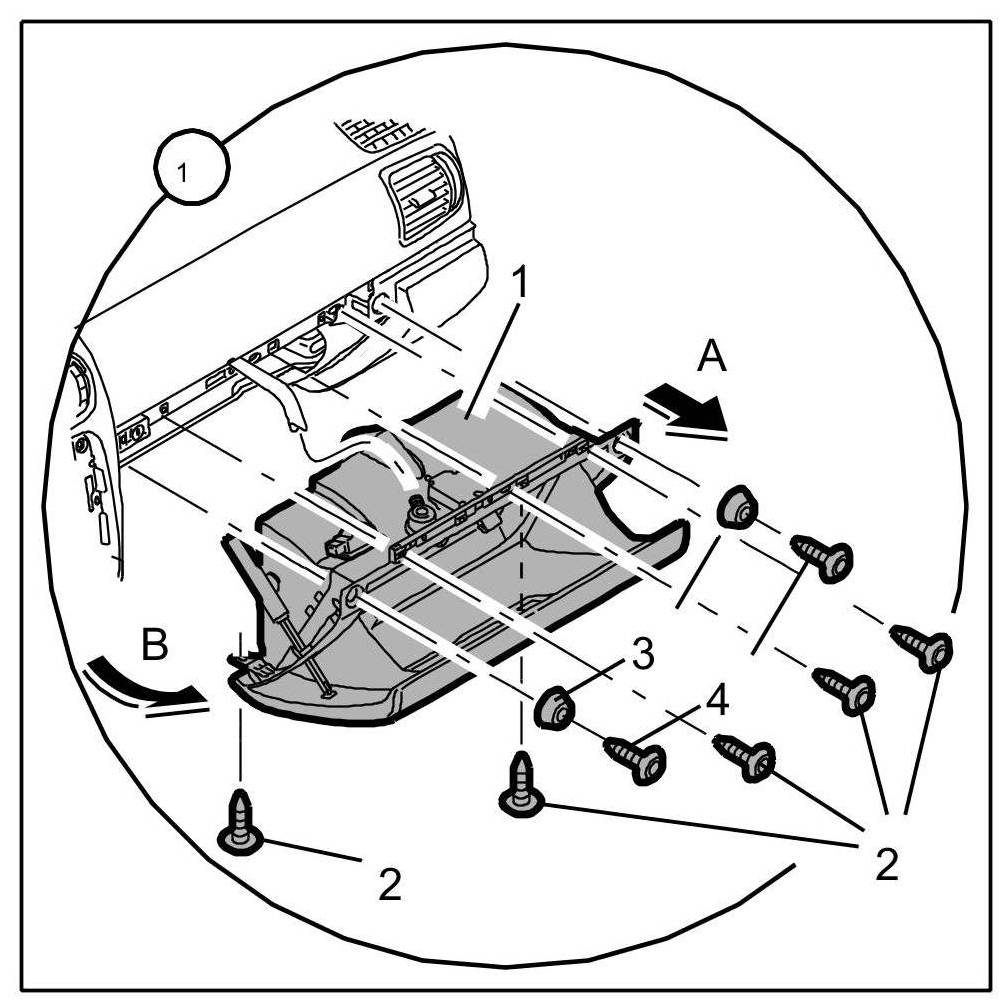 1
1
A
B
3
4
2
2