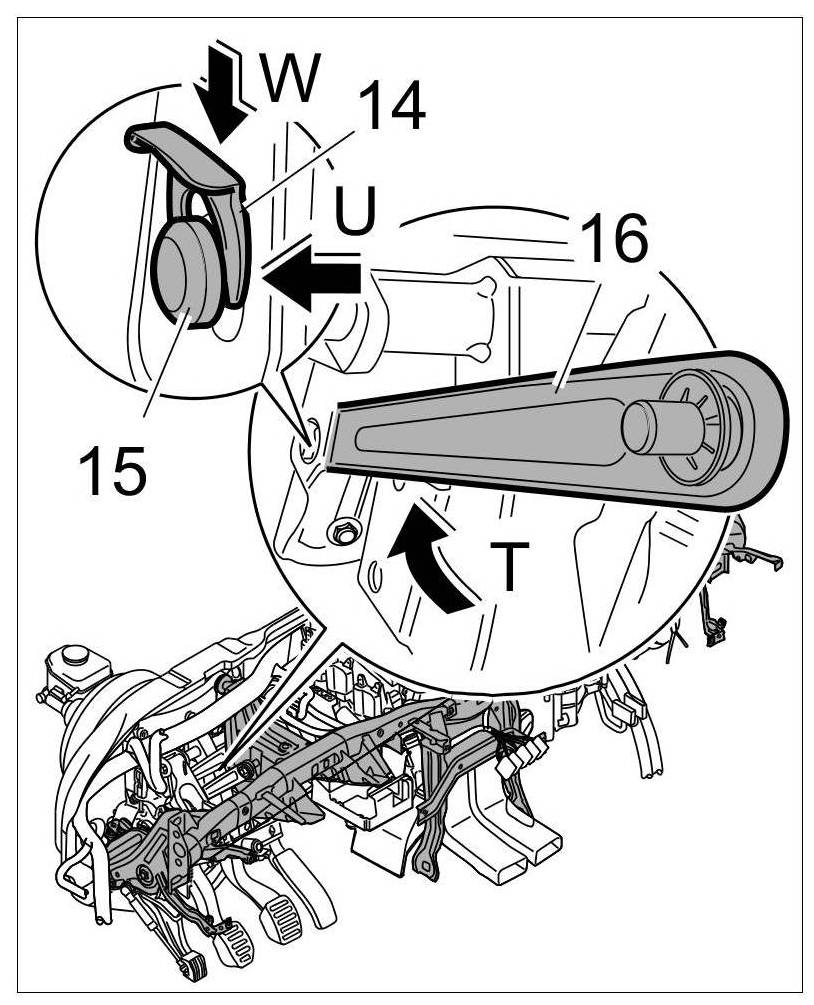 W
14
U
16
15
T