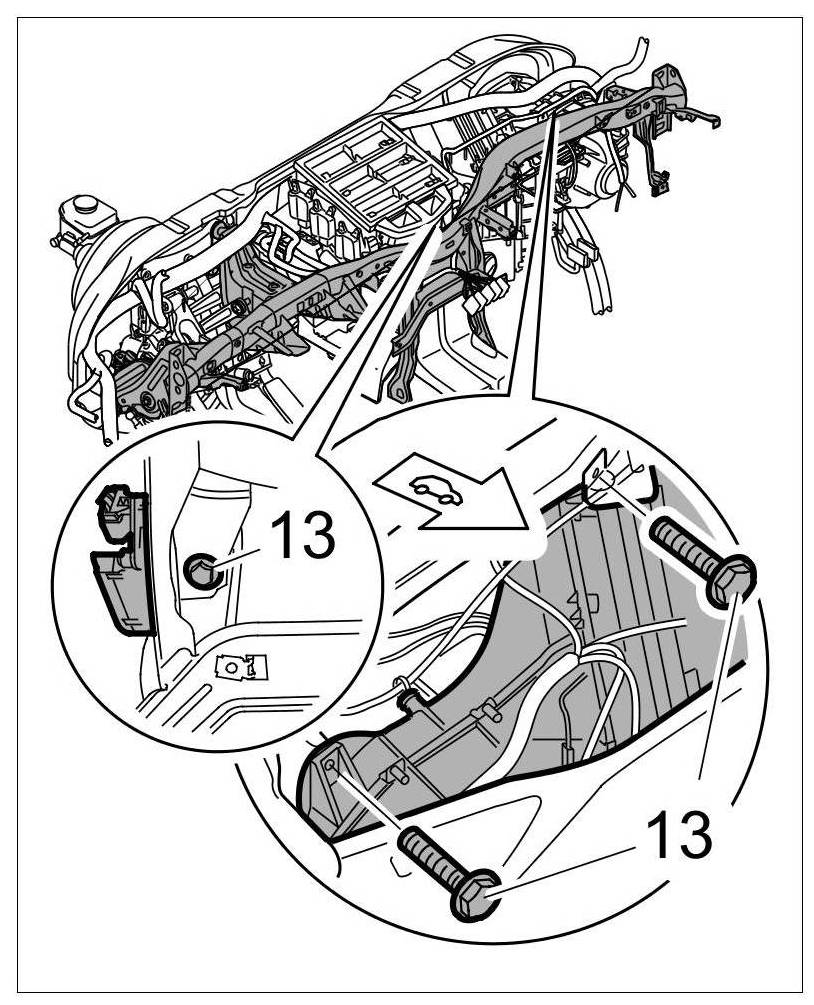 13

13