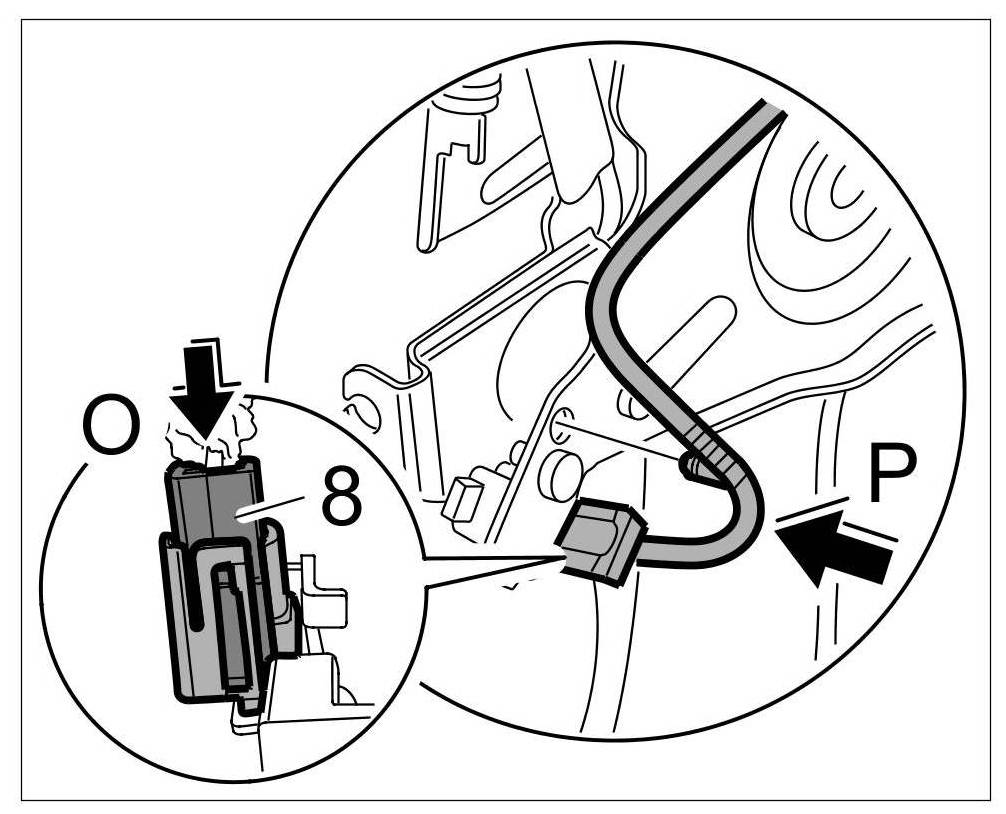 O
8
P