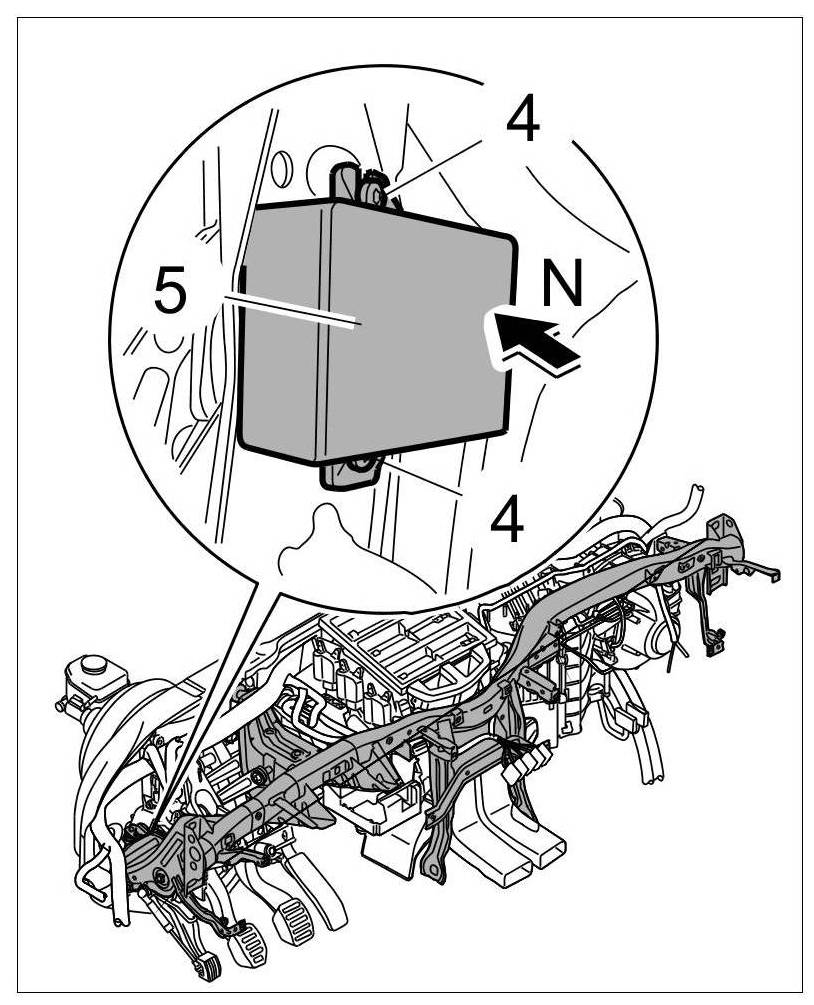 4
5
N
4