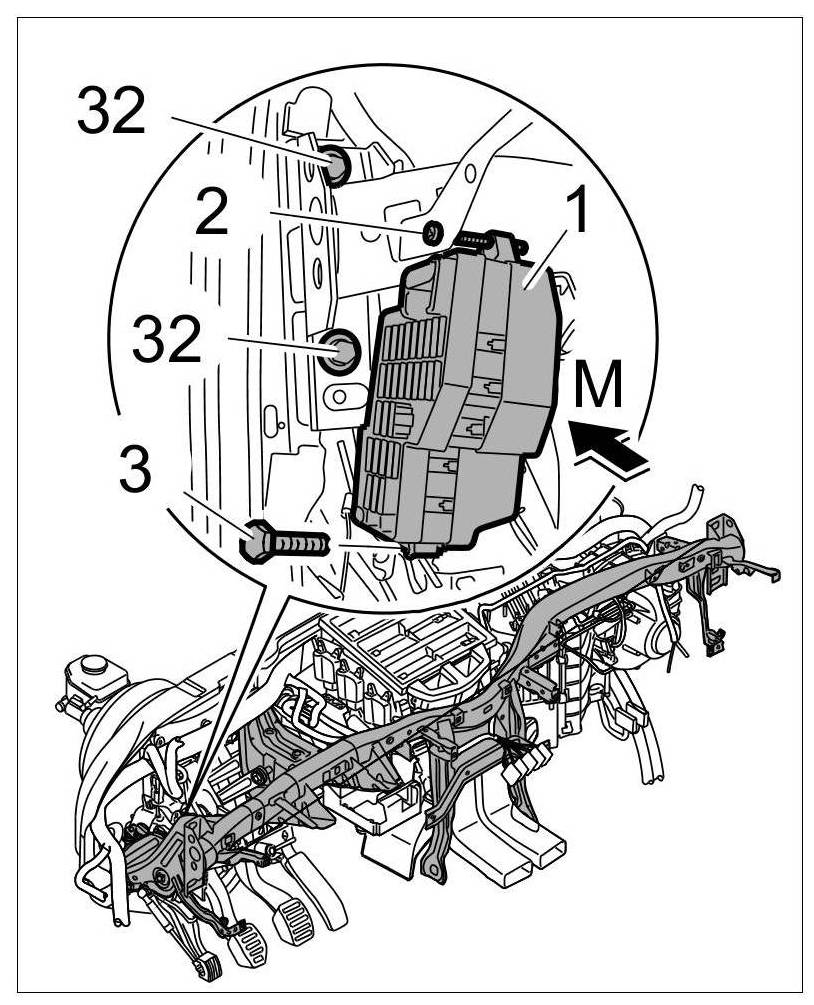 32
2
1
32
M
3