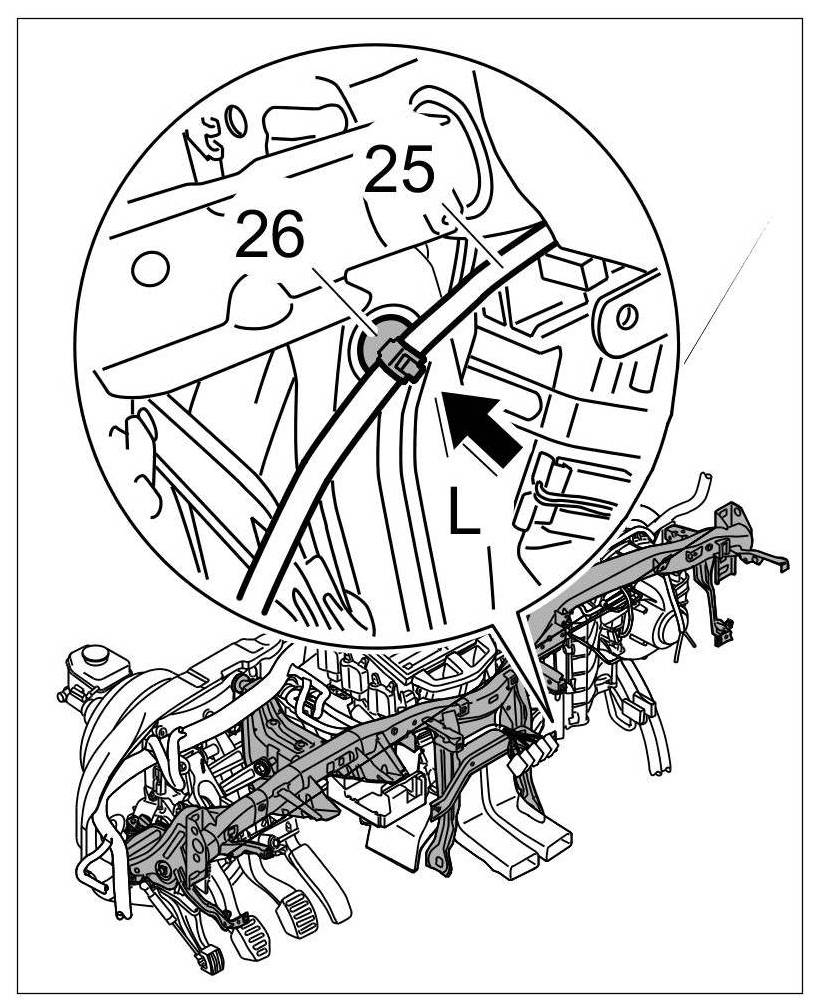 25
26
L