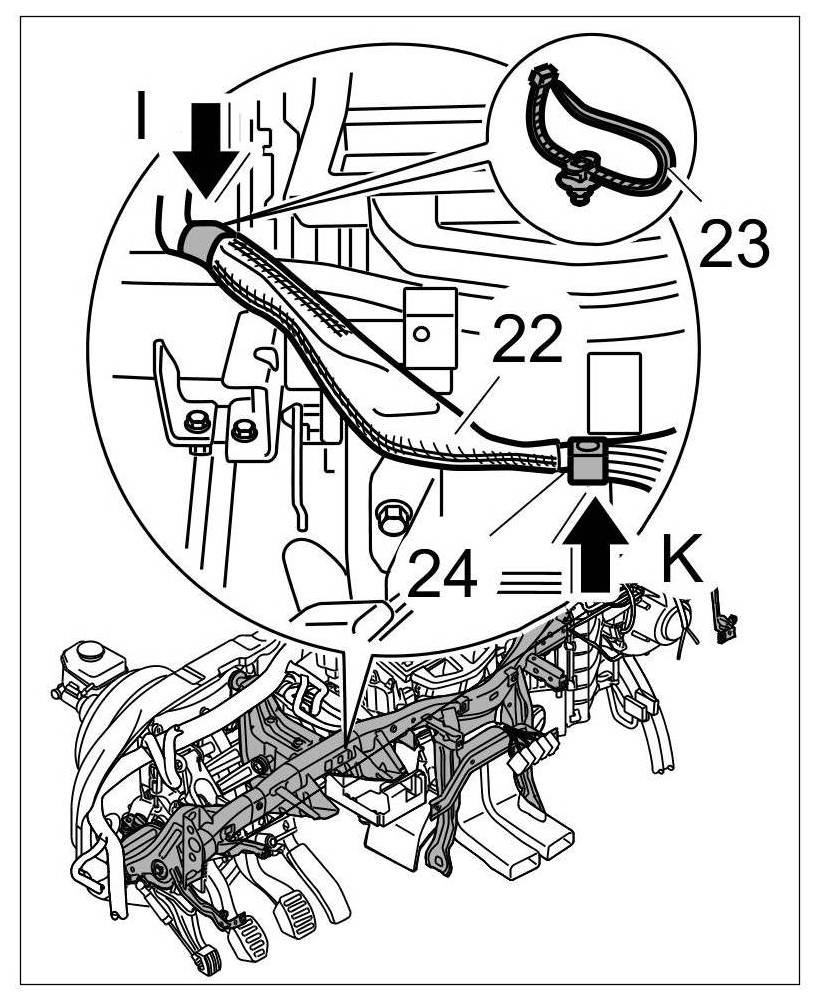 I
23
22
24
K