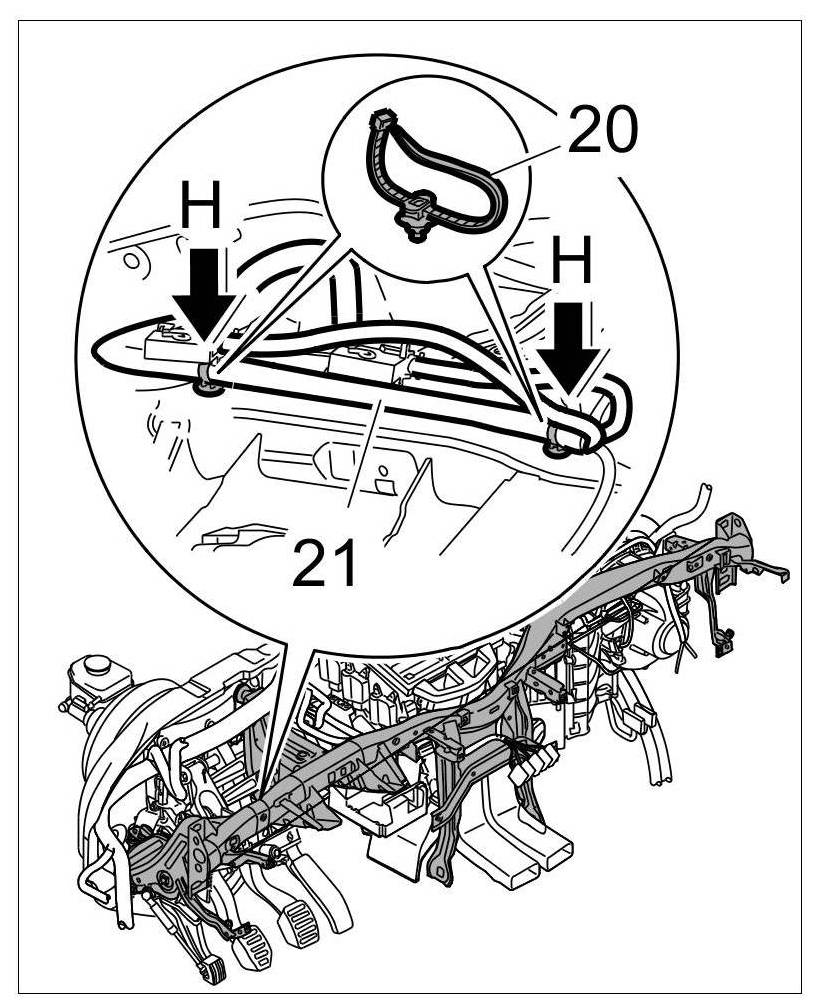 20
H
H
21