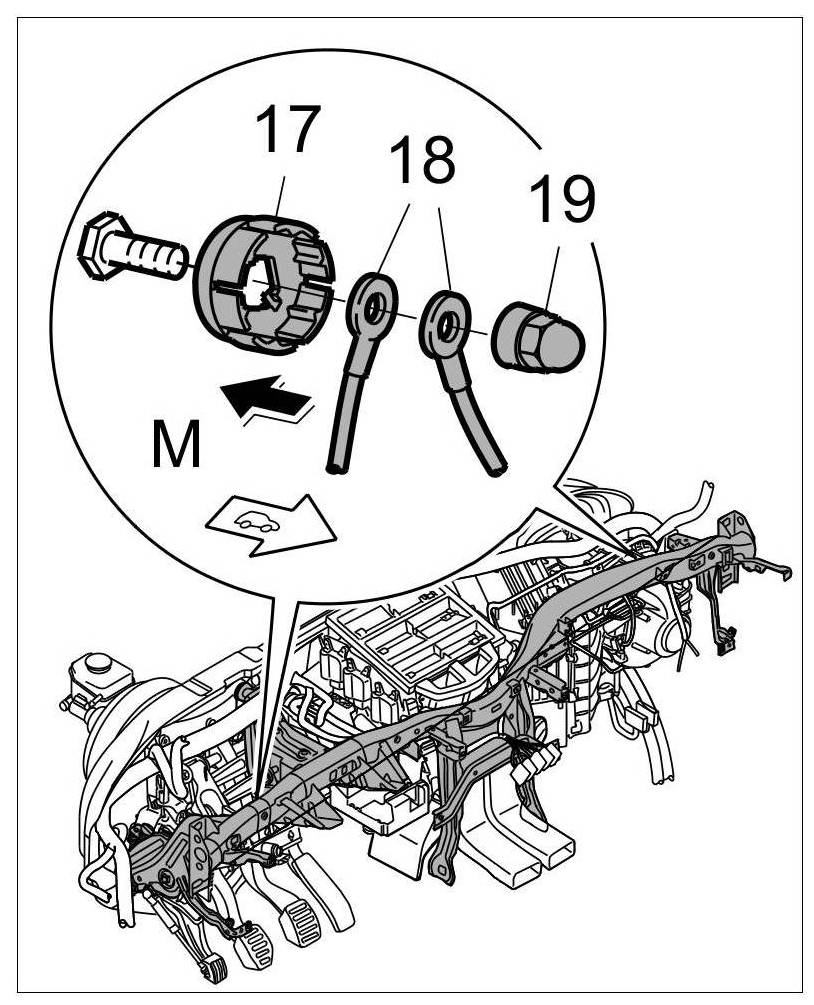 17
18
19
M