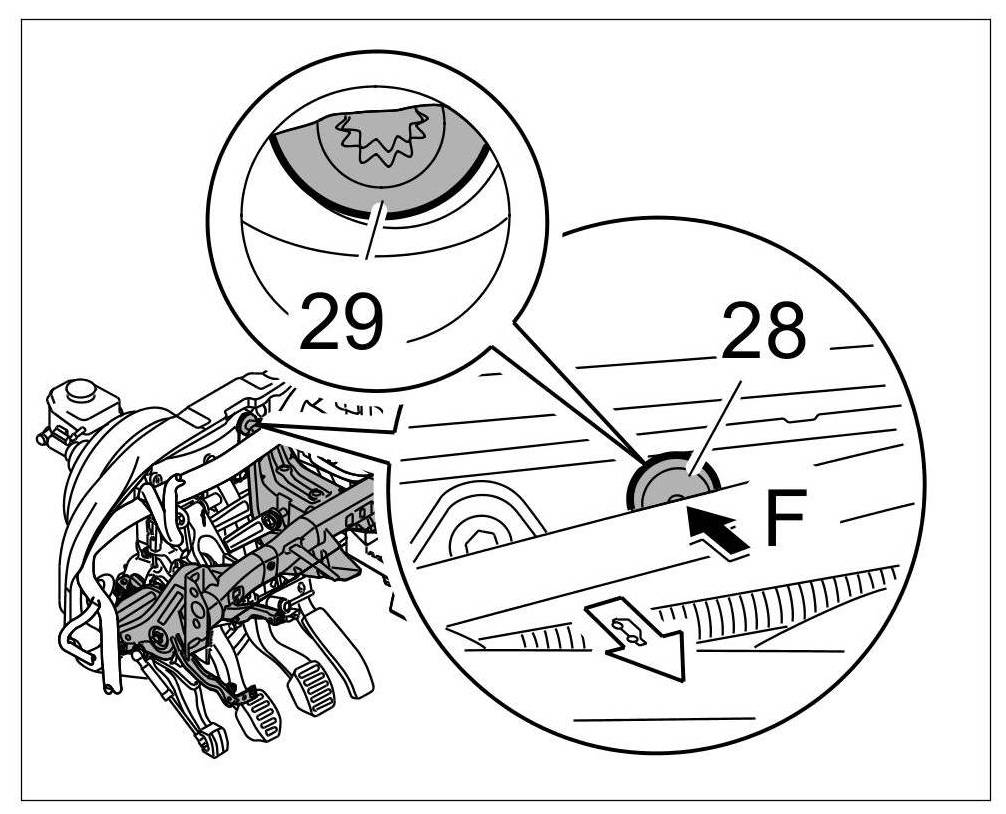 29

28

F