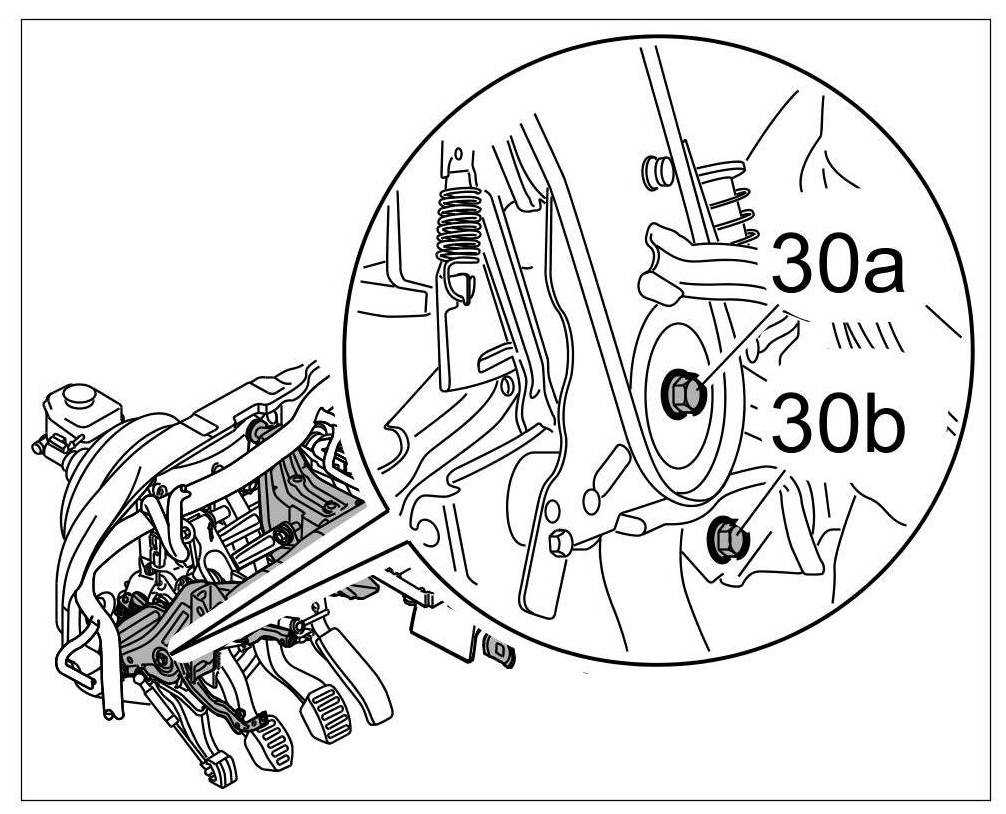 30a
30b