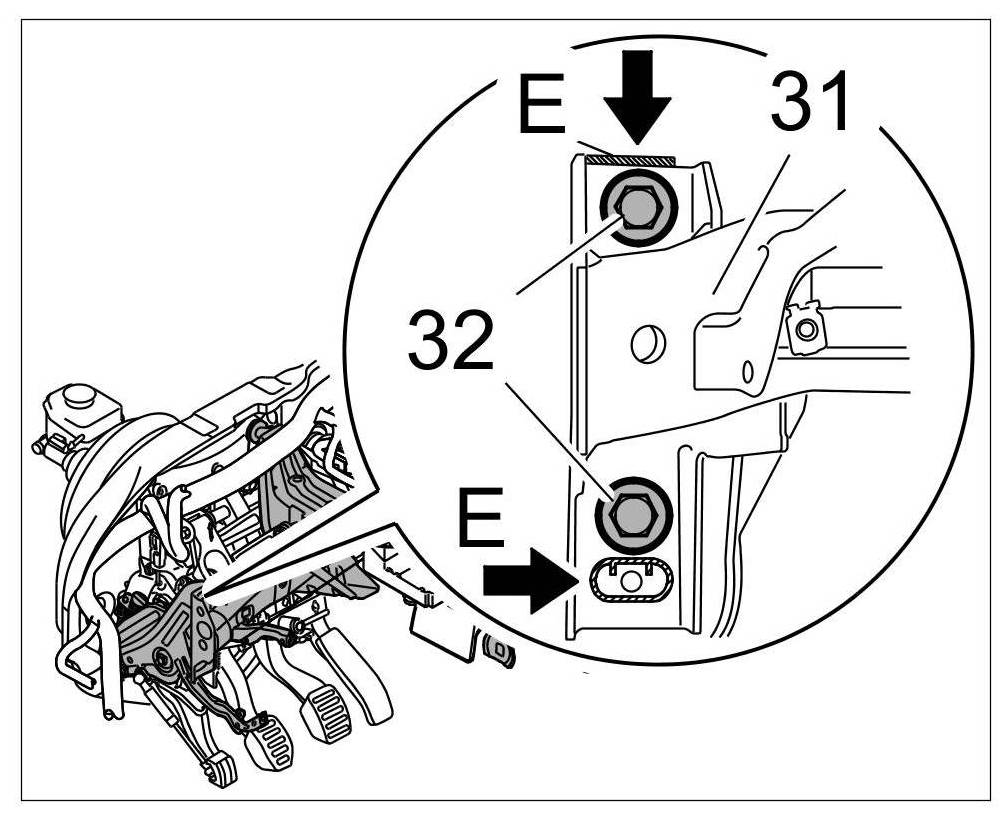 E
31
32
E