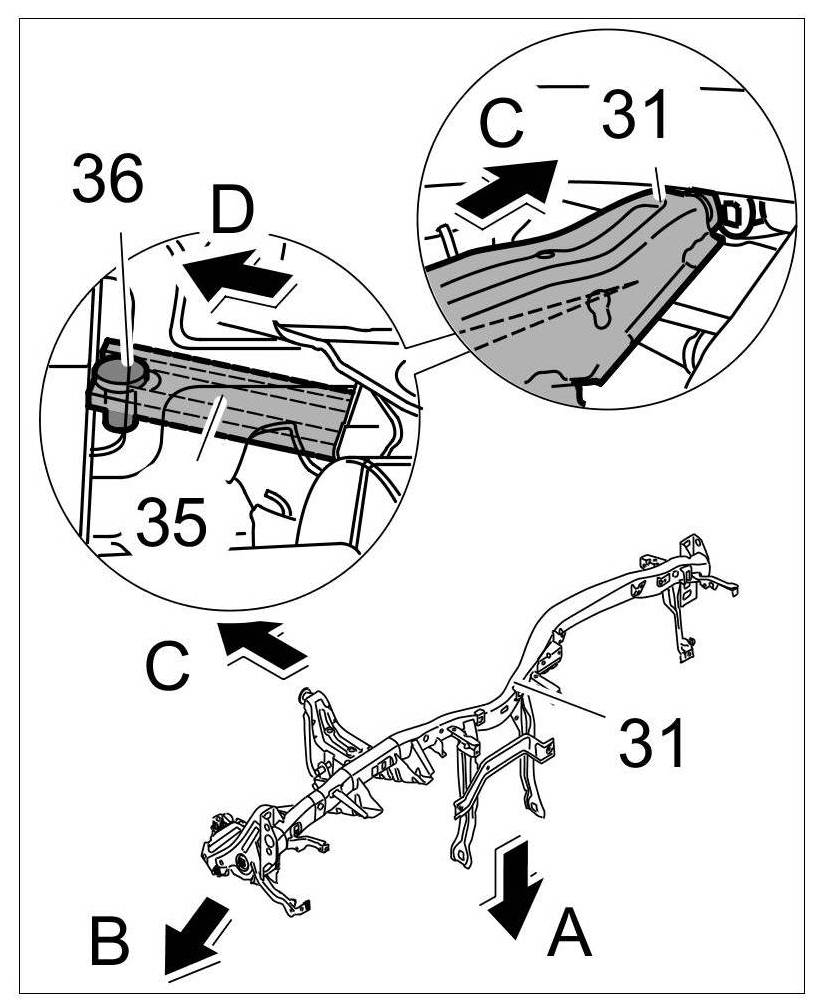 C 31

36

D

35

C

31

B

A