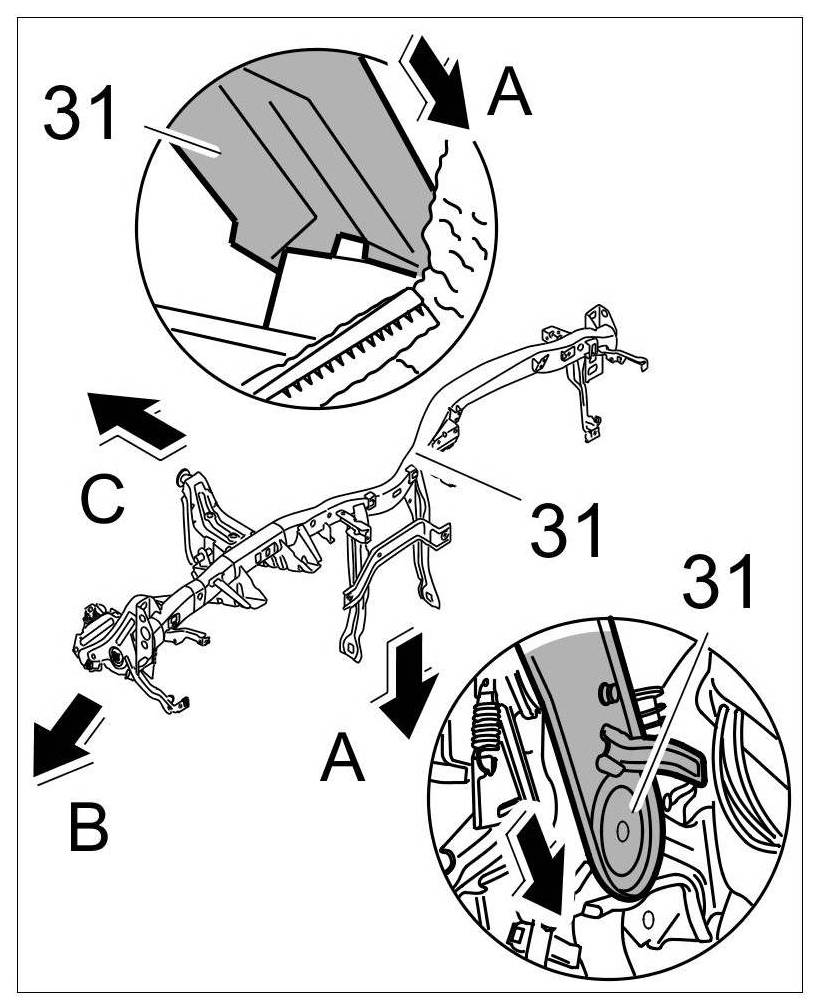 31

A

C

31

31

A

B