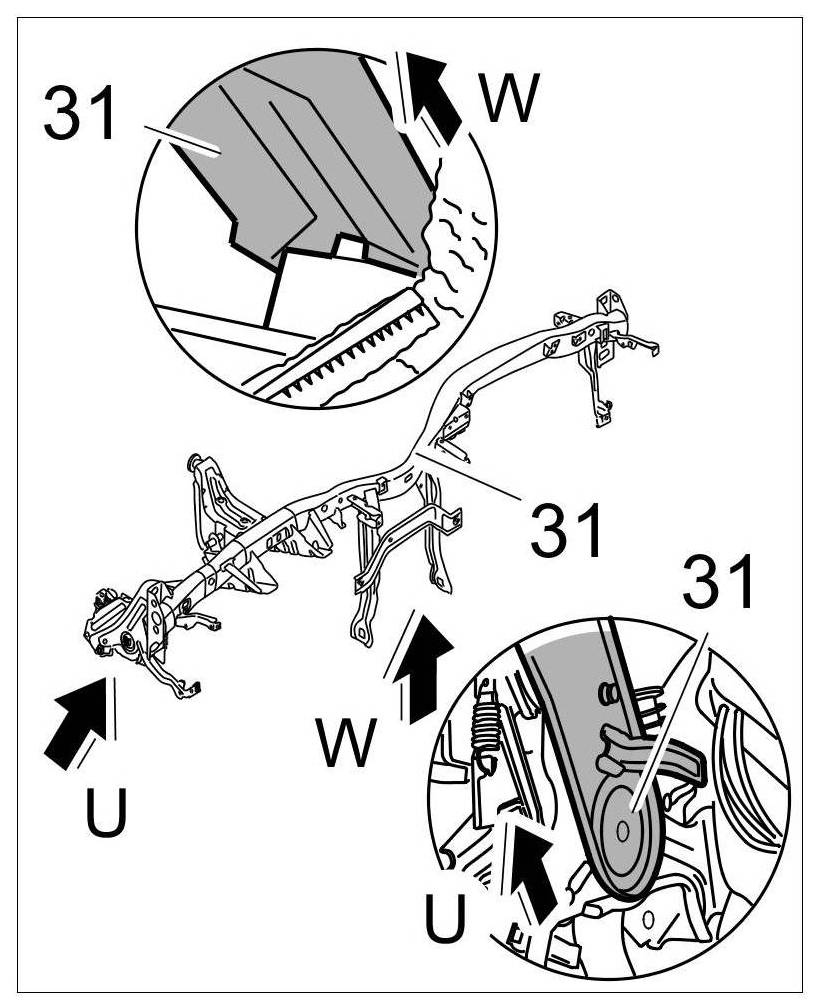 31
W
31
31
W
U
U