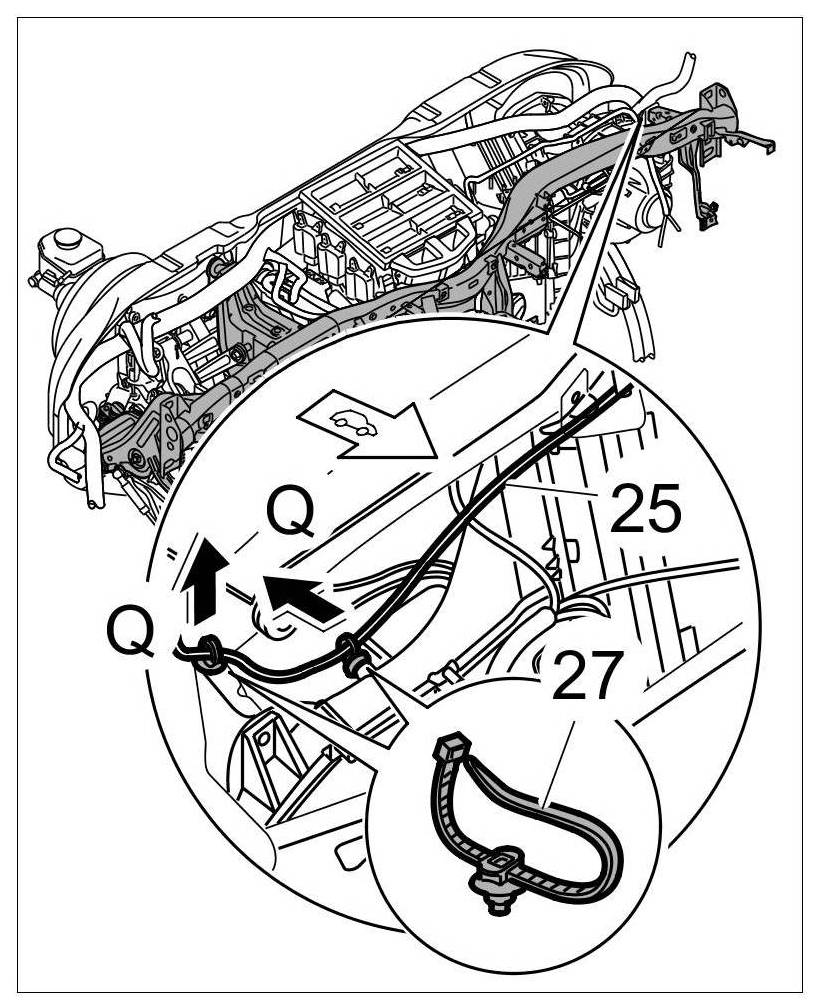 Q
25
Q
27