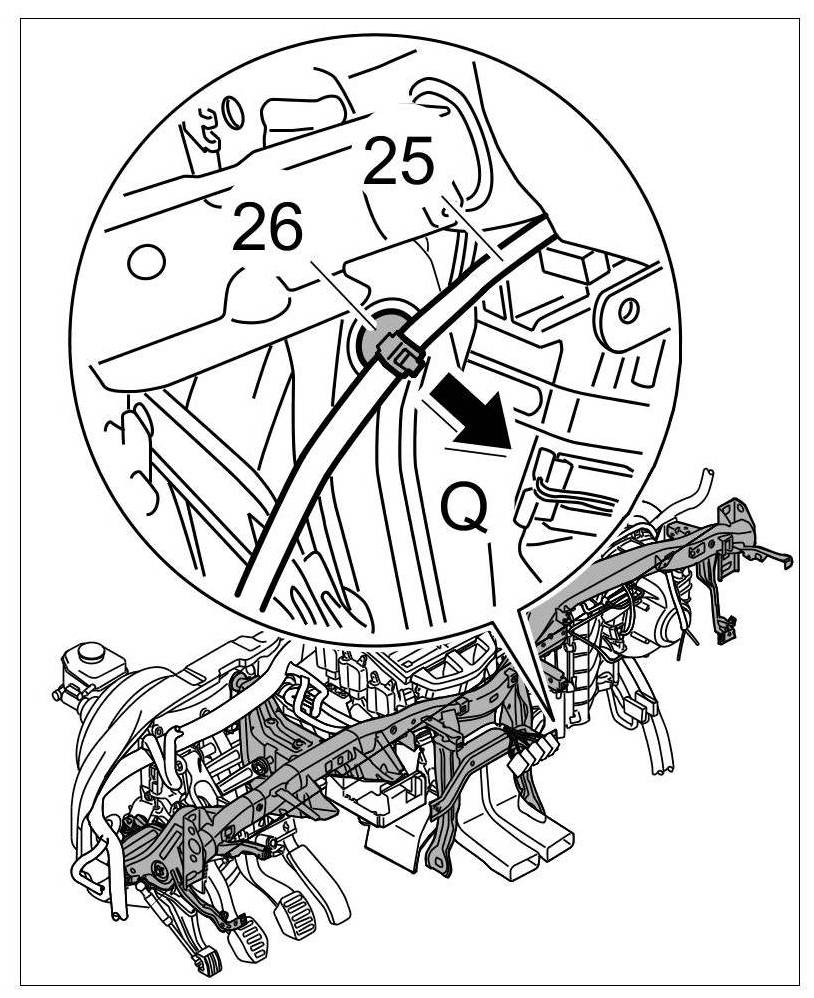 25
26
Q