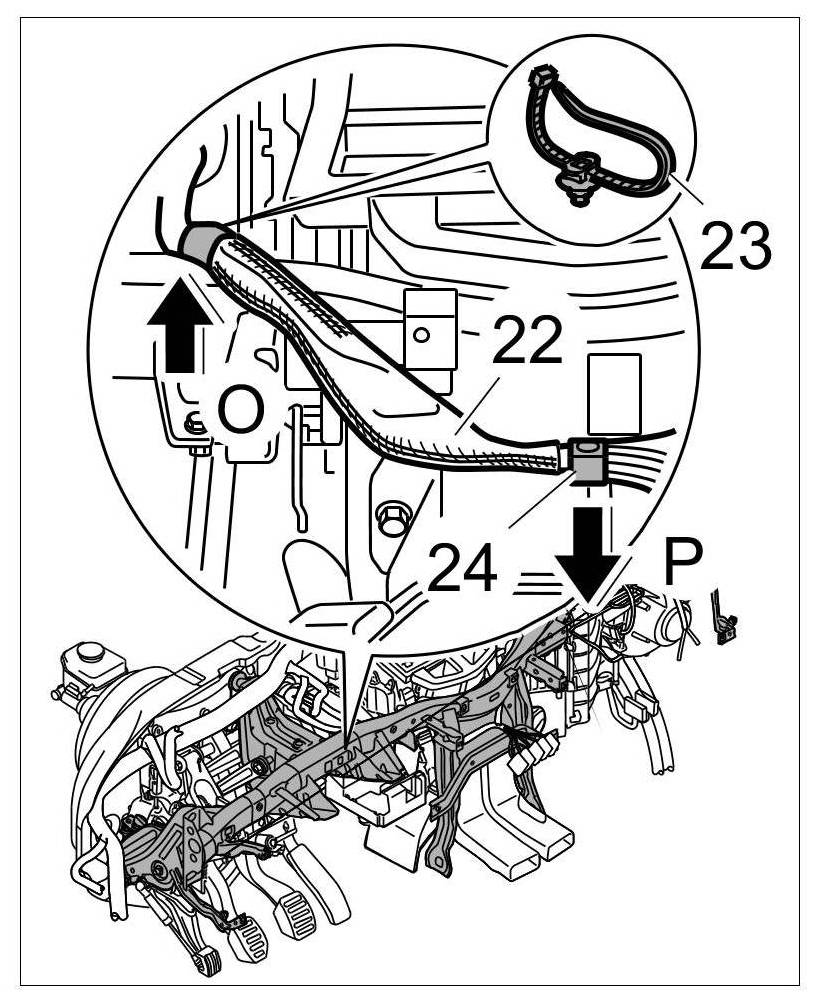 23
22
O
24
P