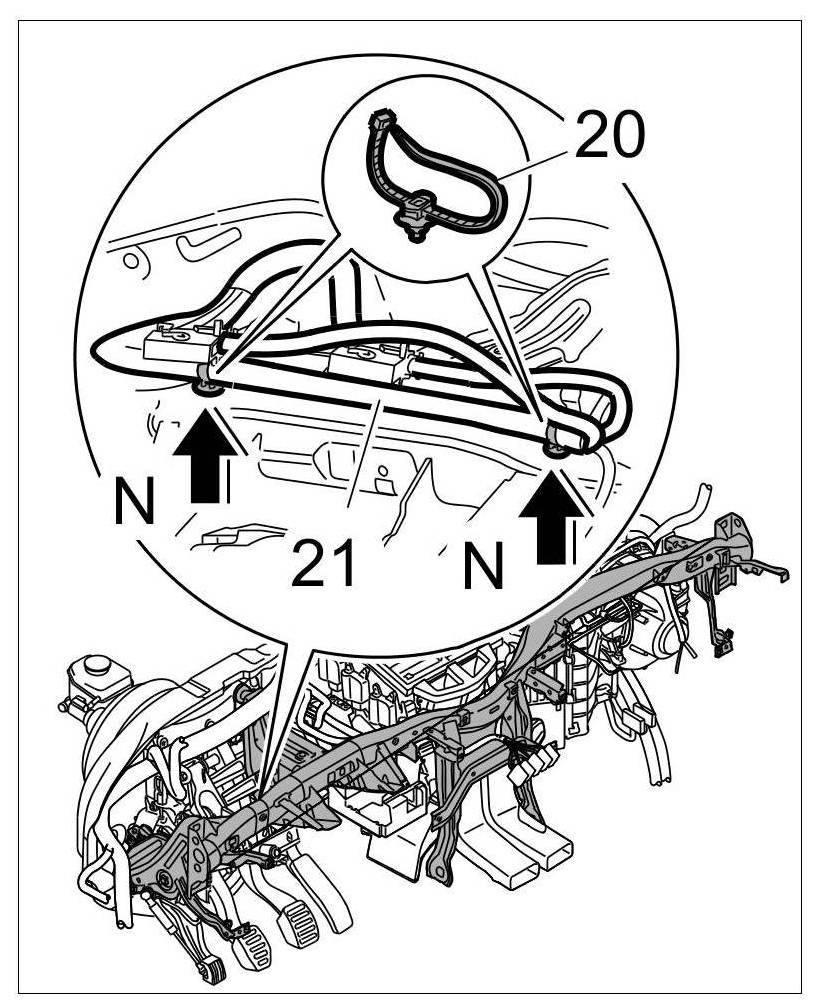 20
N
21
N