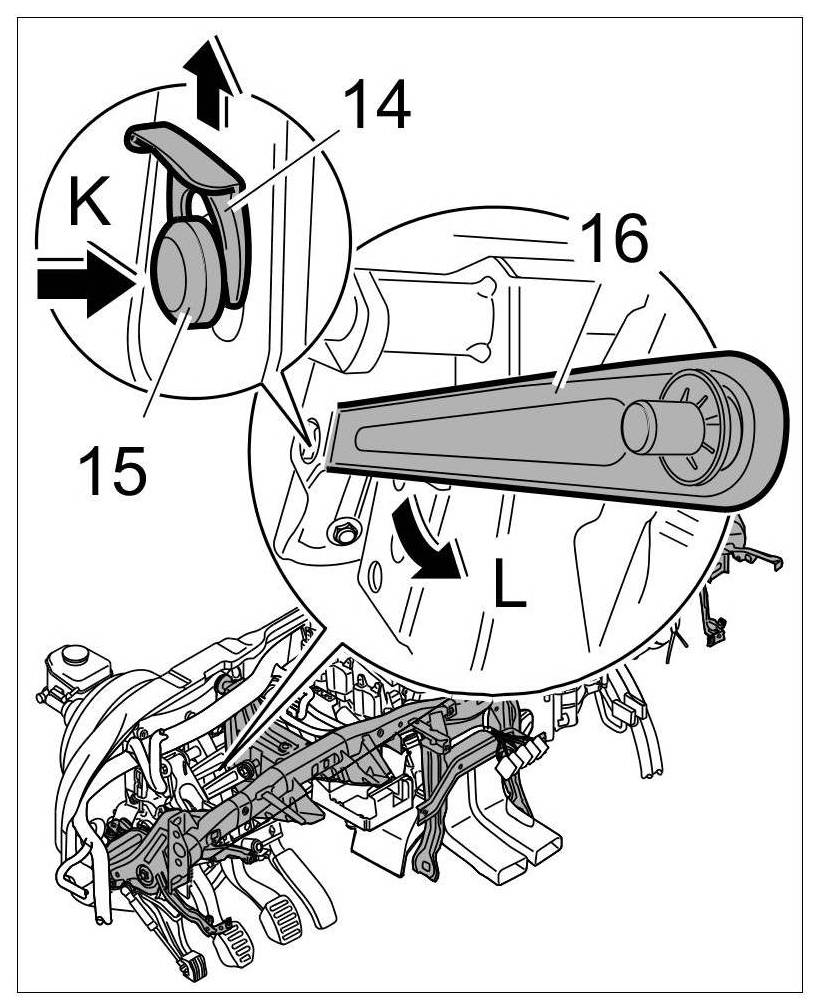 14
K
16
15
L