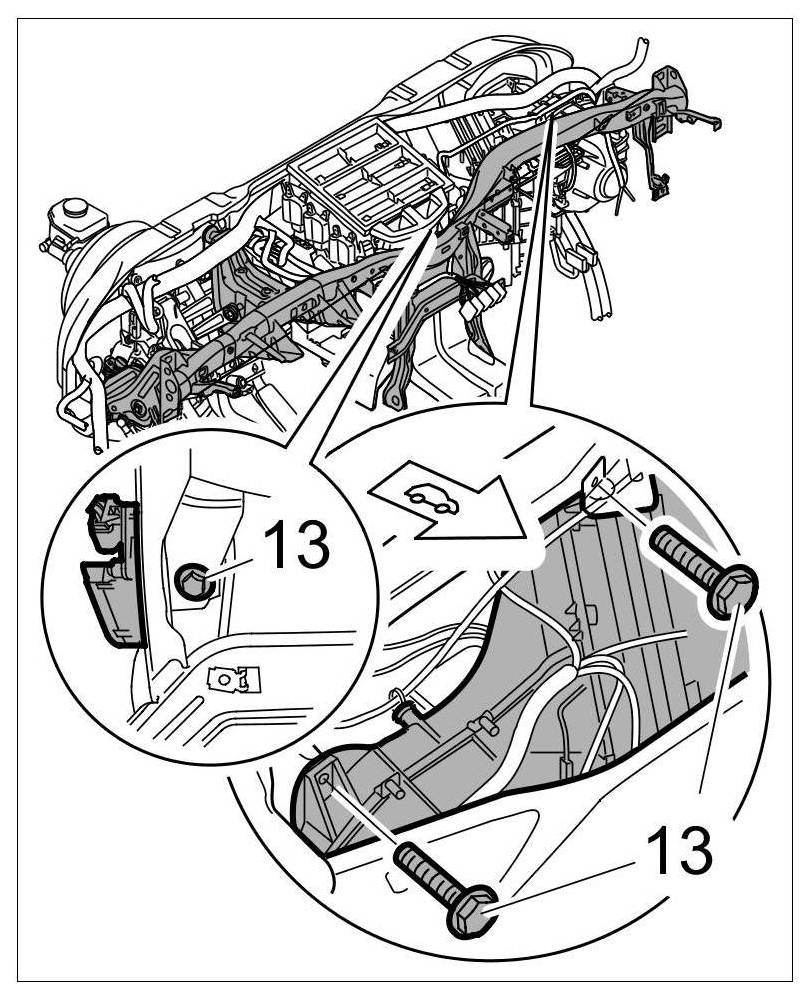 13

13