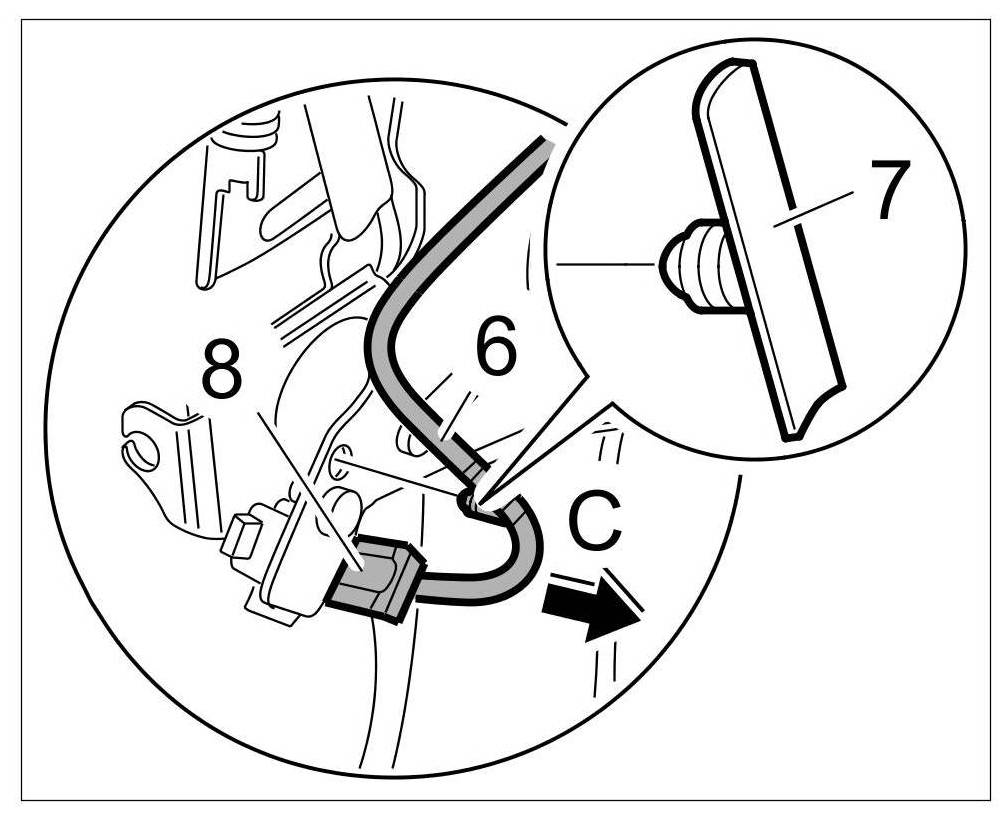 7
8
6
C