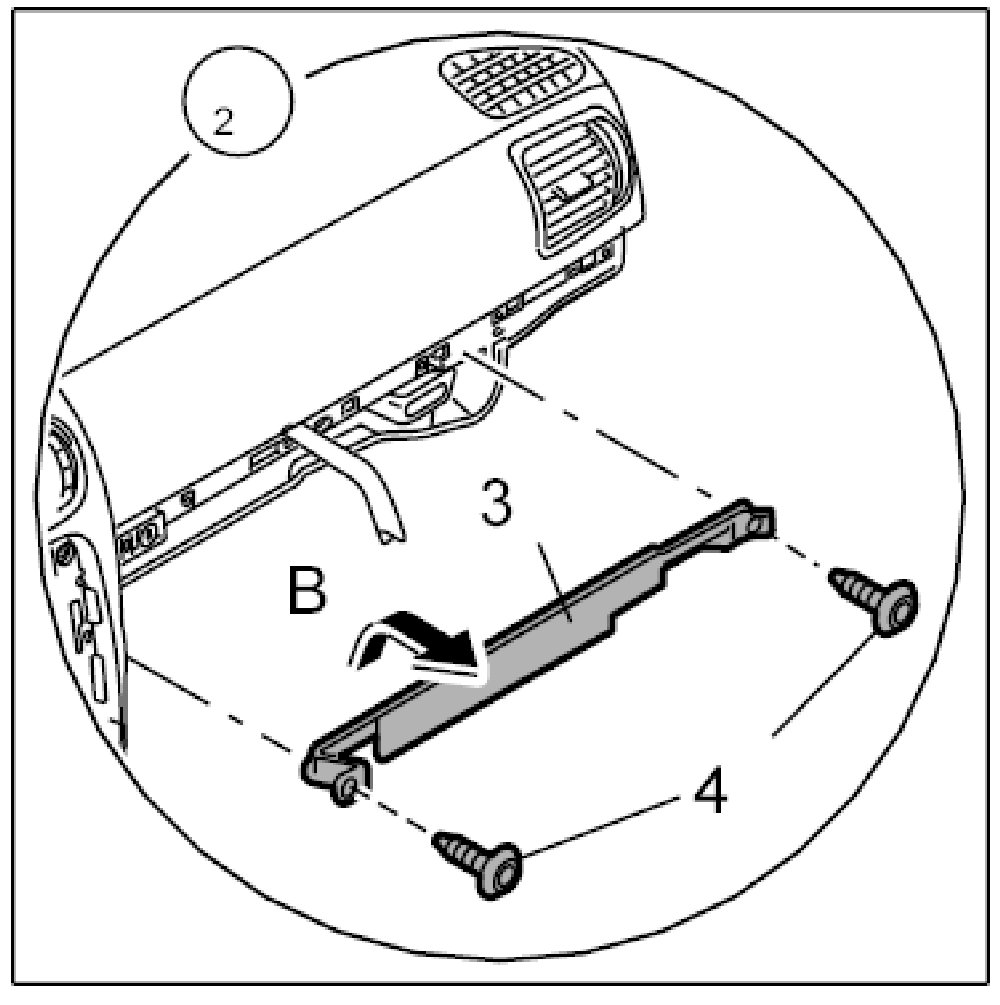 2

3

B

4