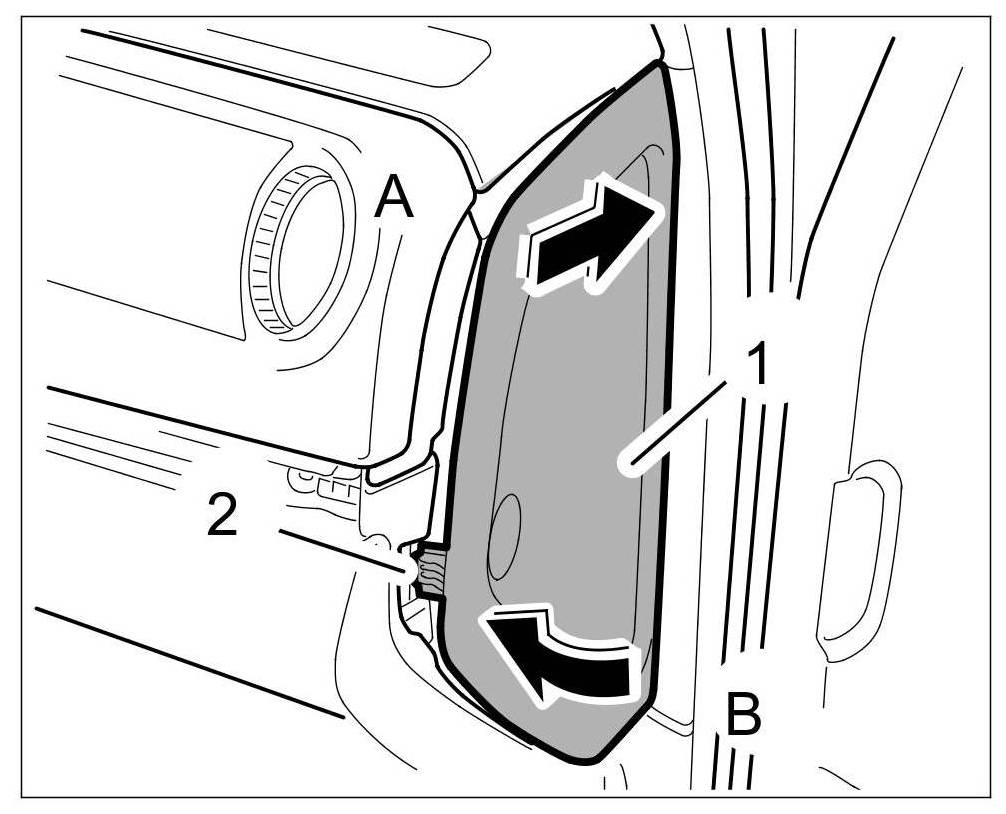 A
1
2
B