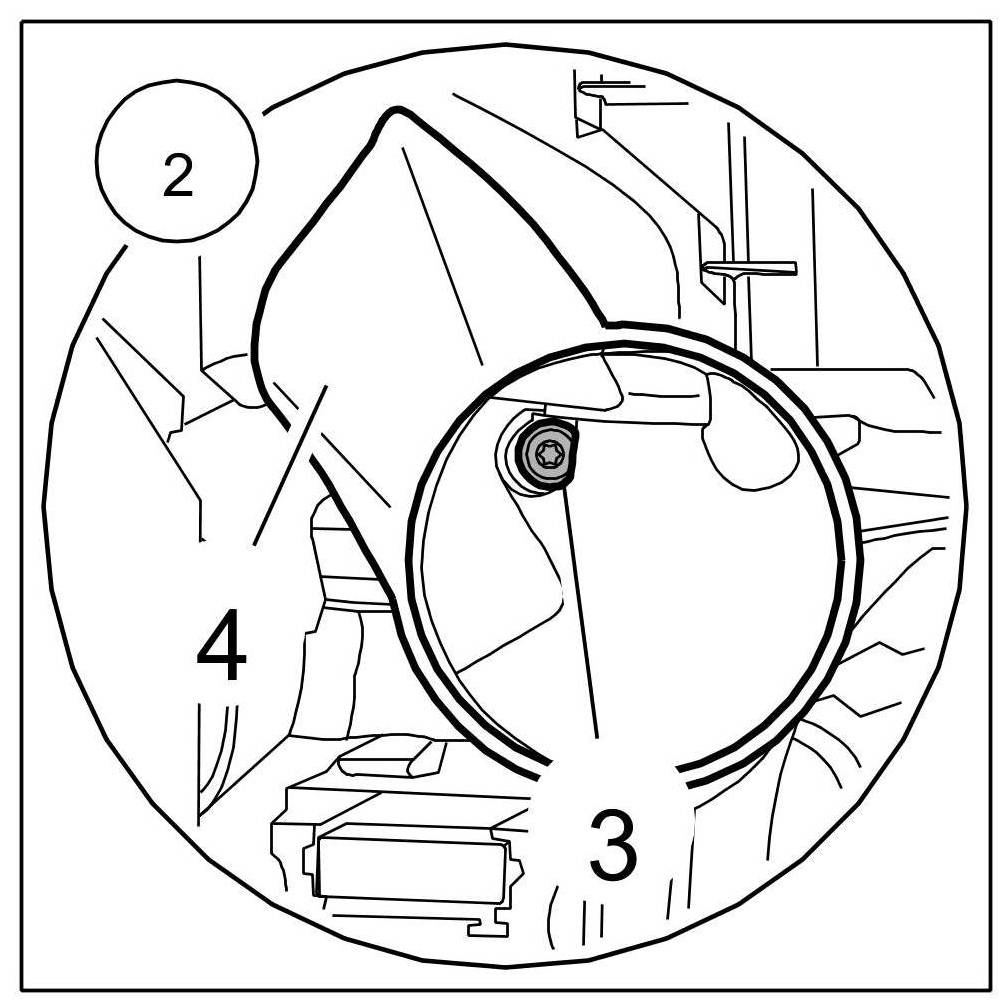 2
4
3