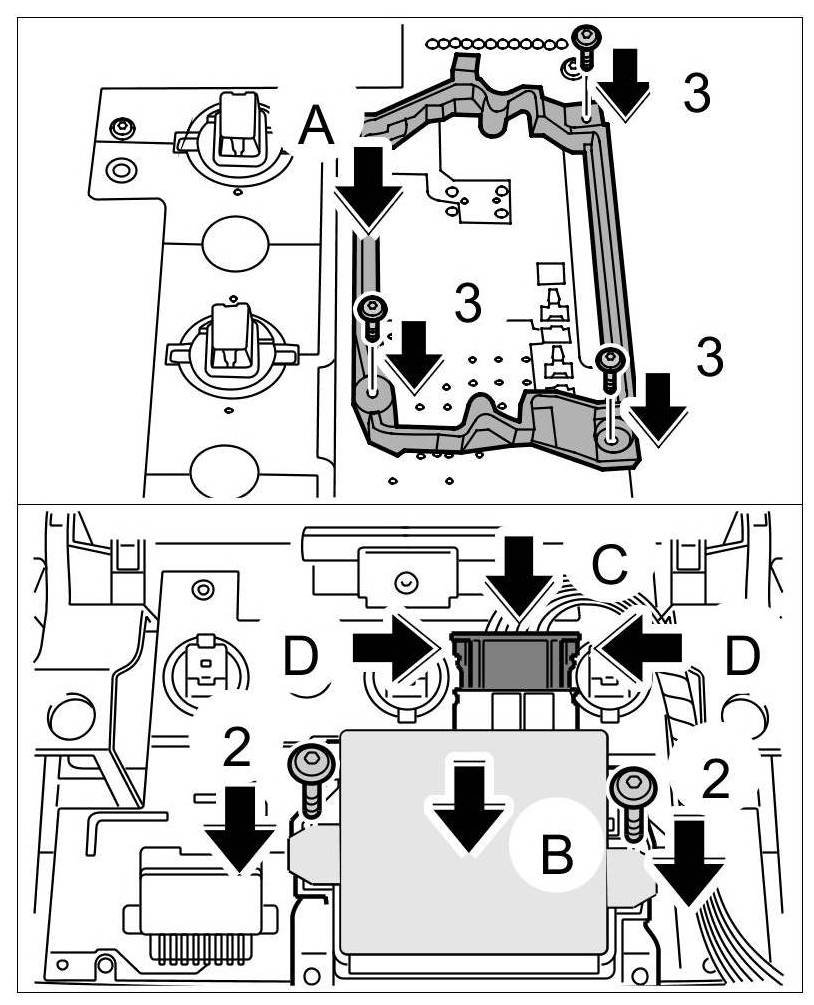 A
3
3
3
C
D
D
2
2
B