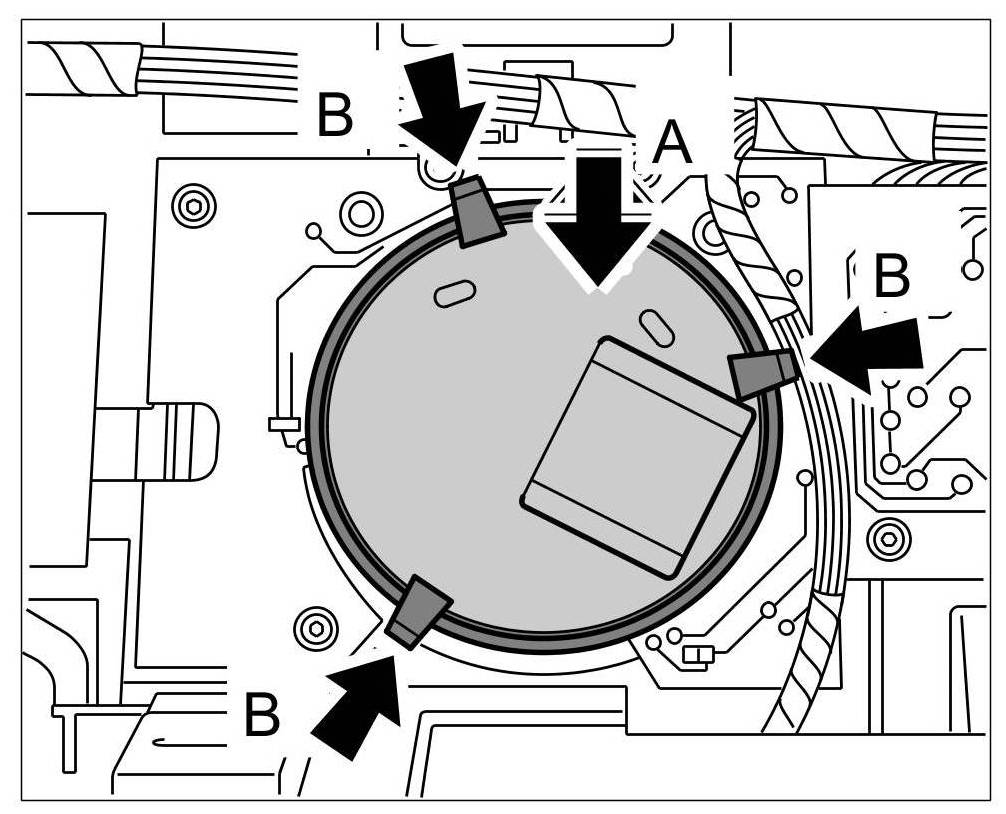 B
A
B
B