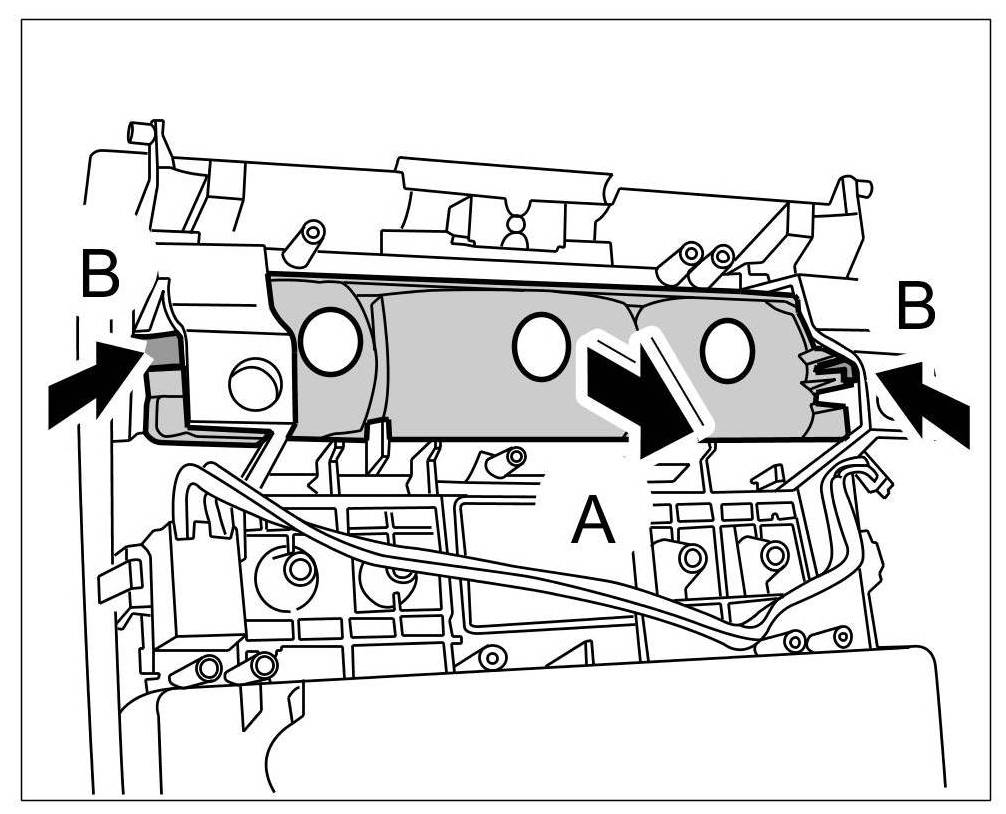 B
B
A